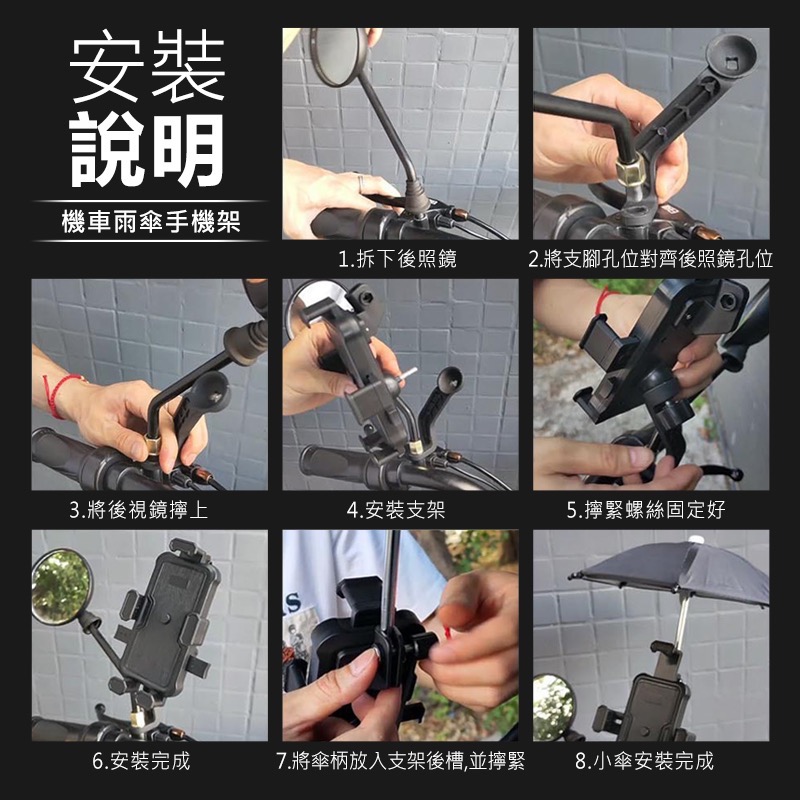 安裝
說明

機車雨傘手機架

1.拆下後照鏡

2.將支腳孔位對齊後照鏡孔位

3.將後視鏡擰上

4.安裝支架

5.擰緊螺絲固定好

6.安裝完成

7.將傘柄放入支架後槽,並擰緊

8.小傘安裝完成