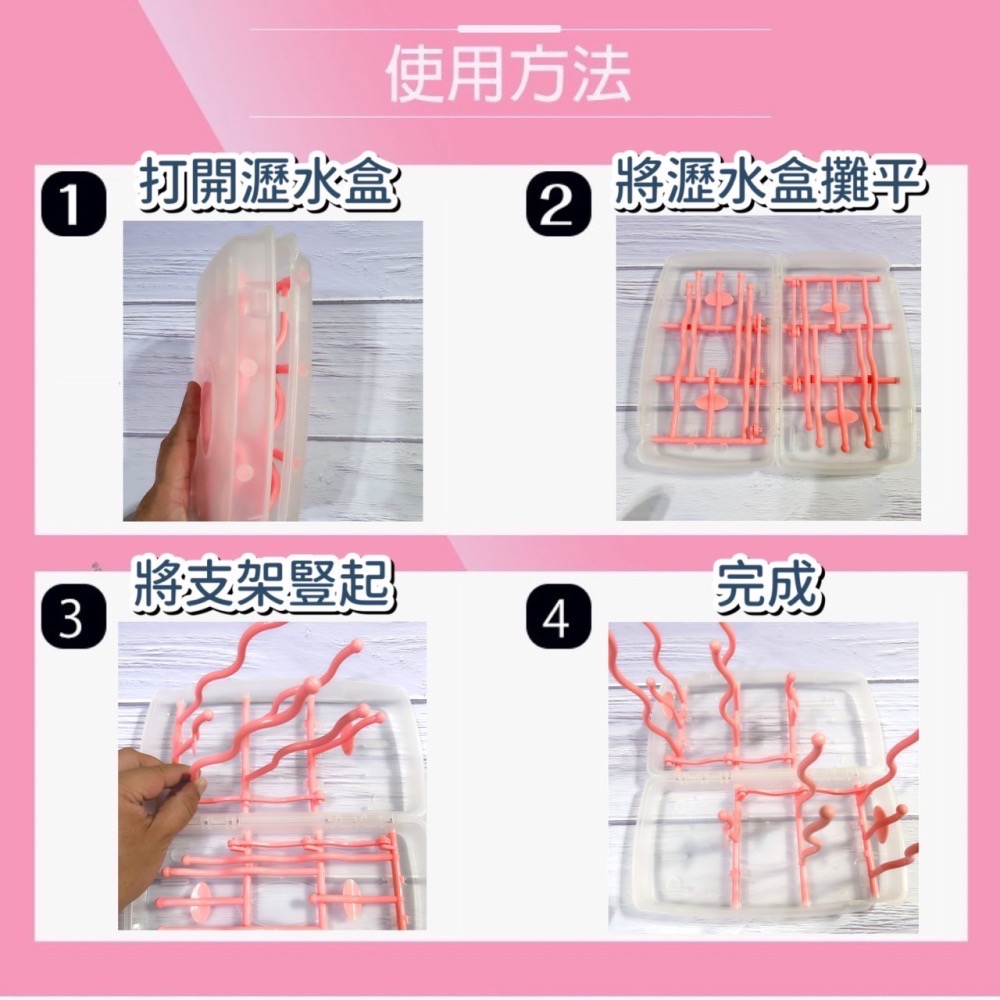 使用方法

1 打開瀝水盒

2 將瀝水盒攤平

3 將支架豎起

4 完成