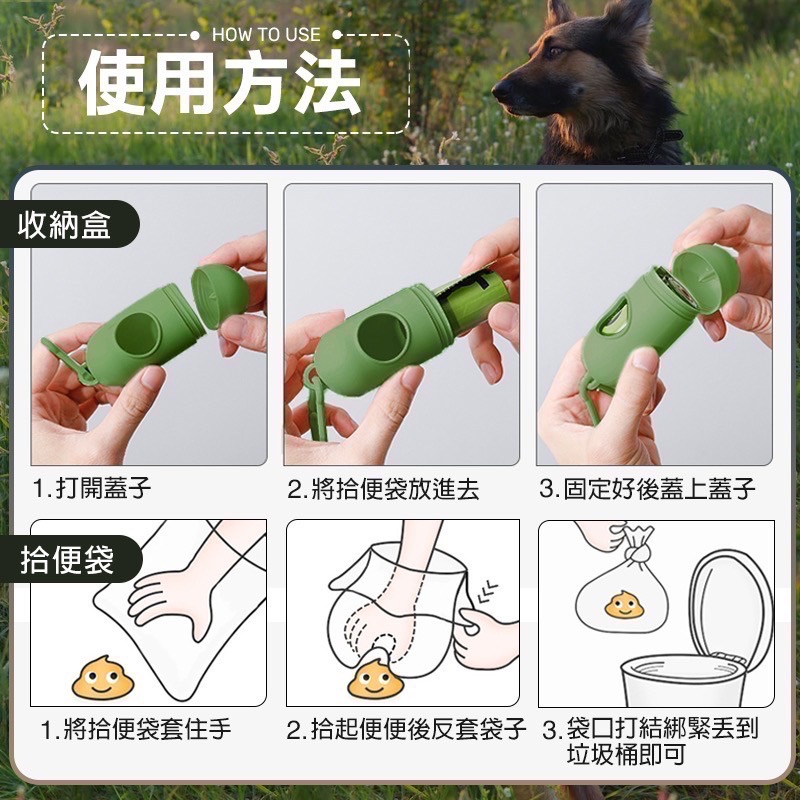 HOW TO USE
使用方法

收納盒

1.打開蓋子

2.將拾便袋放進去

3.固定好後蓋上蓋子

拾便袋

1.將拾便袋套住手

2.拾起便便後反套袋子

3.袋口打結綁緊丟到垃圾桶即可