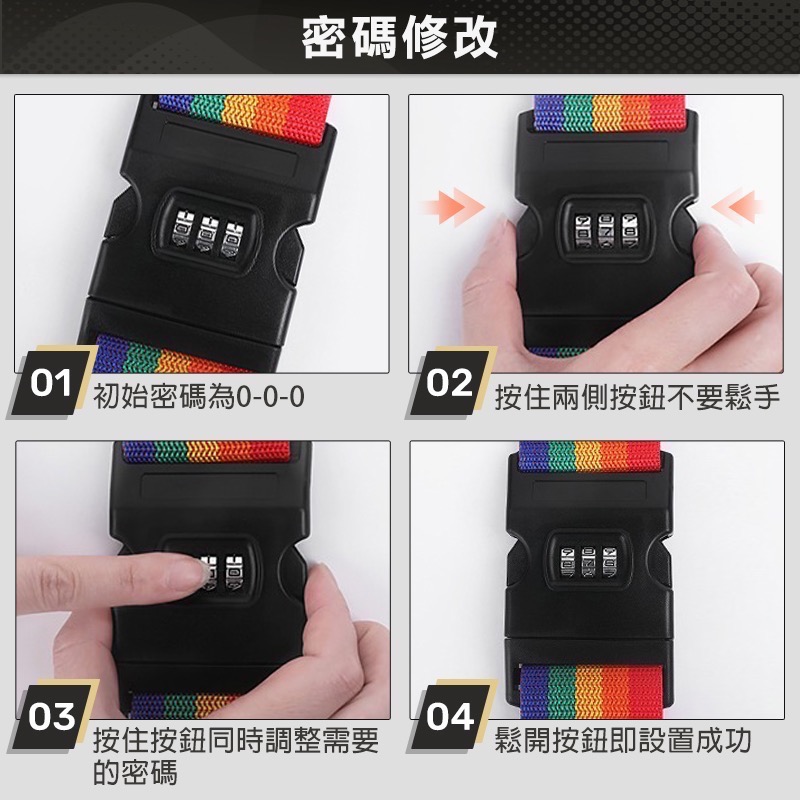 密碼修改

01 初始密碼為0-0-0

02 按住兩側按鈕不要鬆手

03 按住按鈕同時調整需要的密碼

04 鬆開按鈕即設置成功