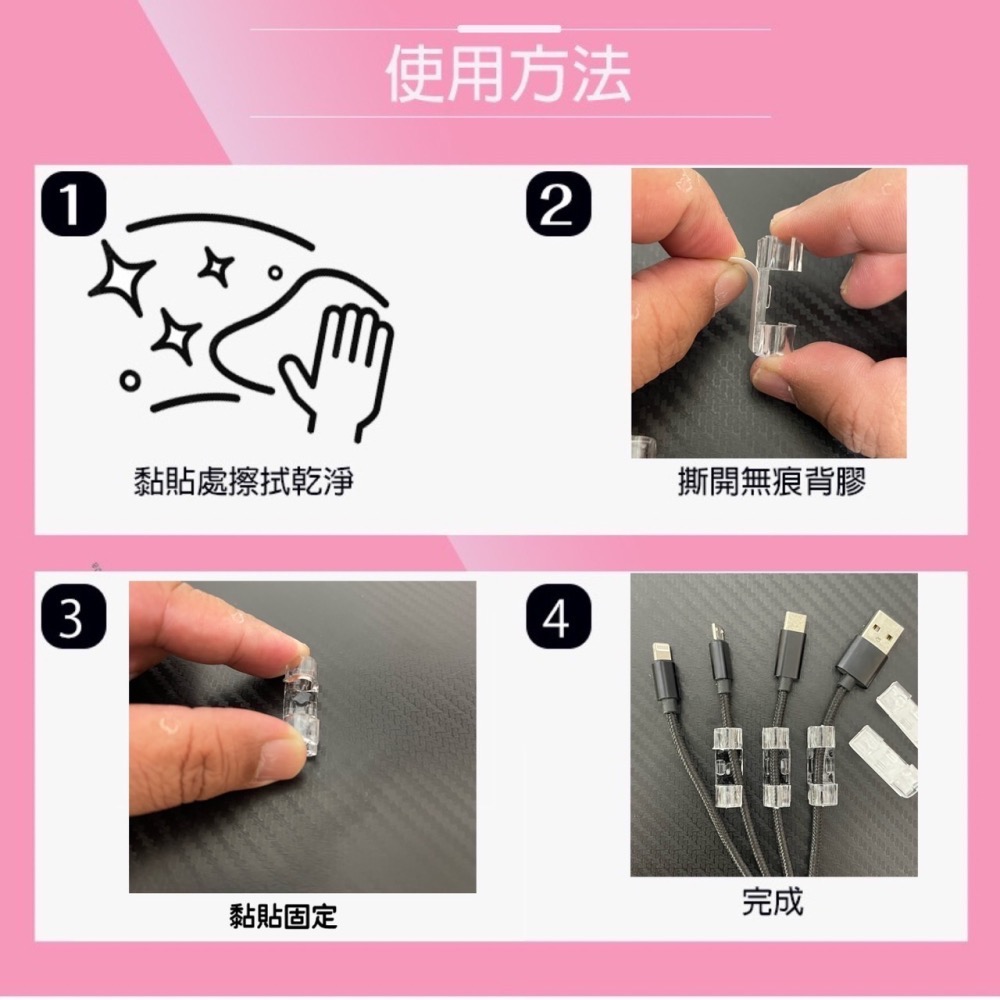 使用方法

1
黏貼處擦拭乾淨

2
撕開無痕背膠

3
黏貼固定

4
完成