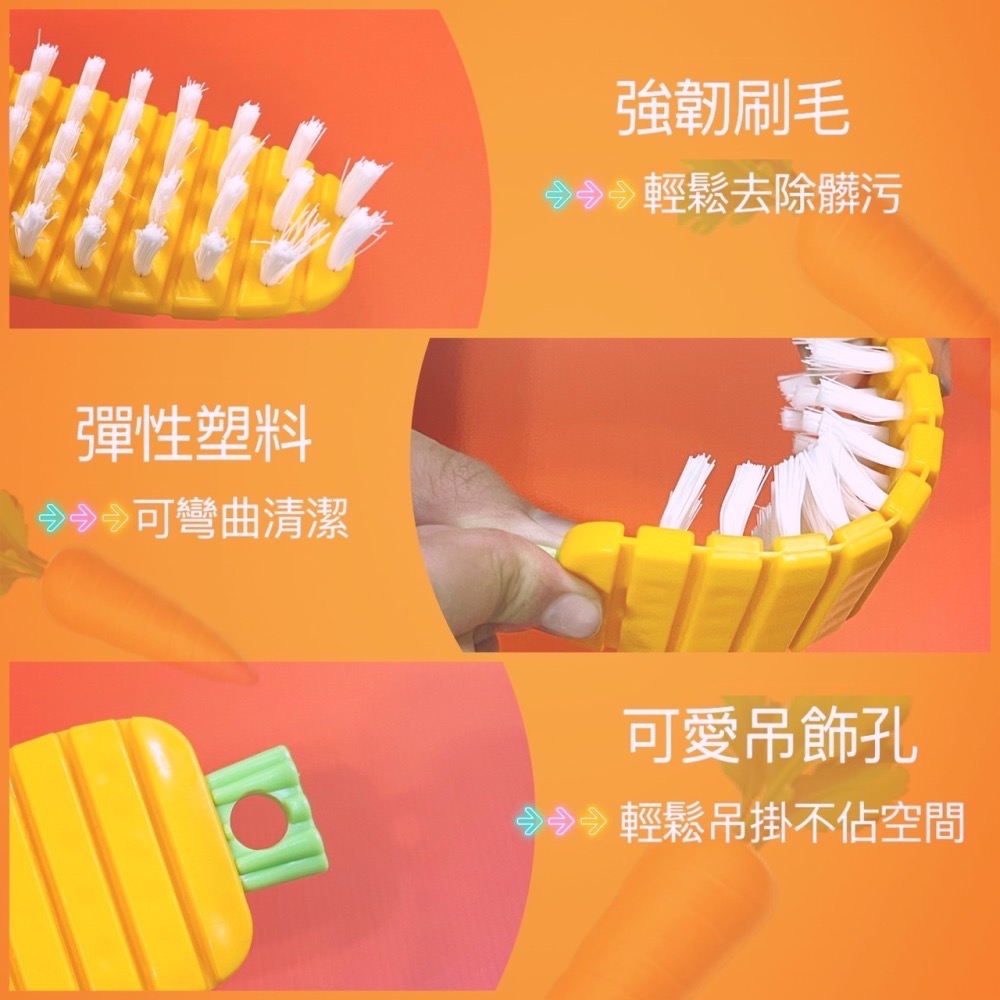 強韌刷毛

輕鬆去除髒污

彈性塑料

可彎曲清潔

可愛吊飾孔

輕鬆吊掛不佔空間