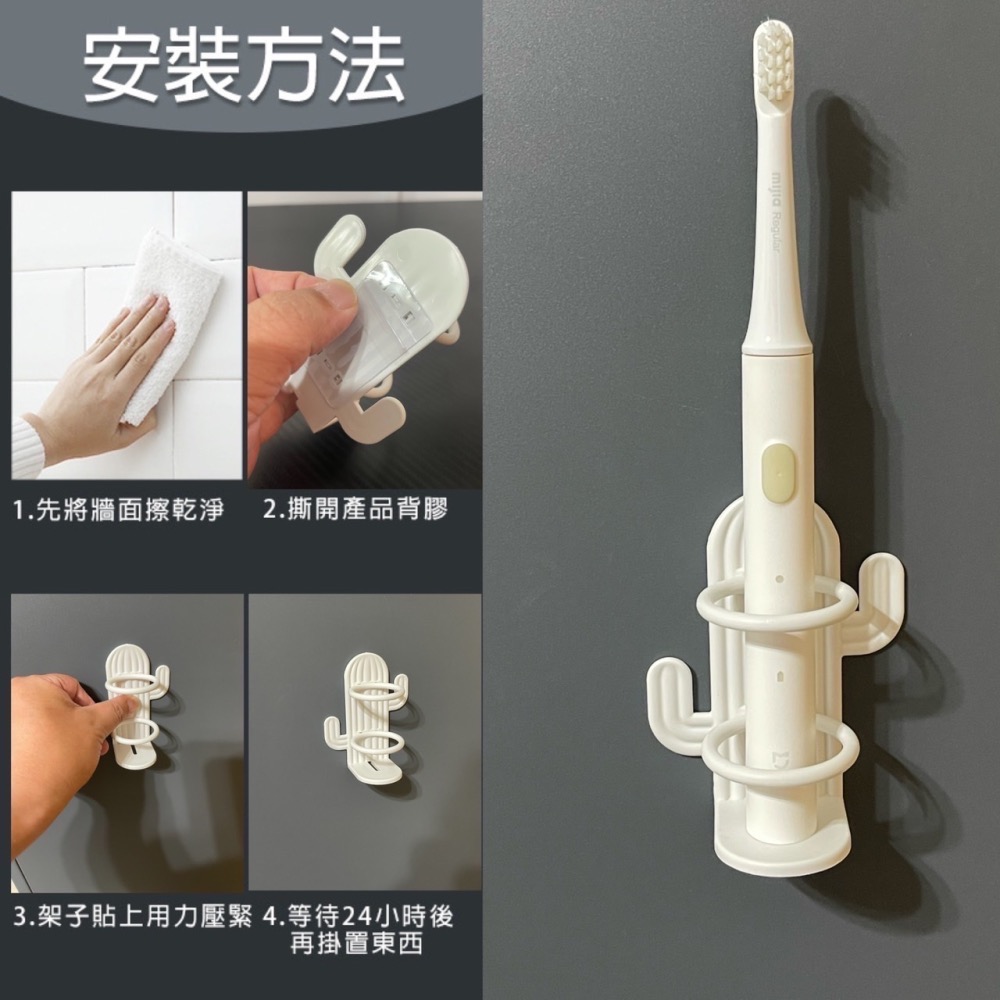 安裝方法

1.先將牆面擦乾淨

2.撕開產品背膠

3.架子貼上用力壓緊

4.等待24小時後再掛置東西

mijia Regular