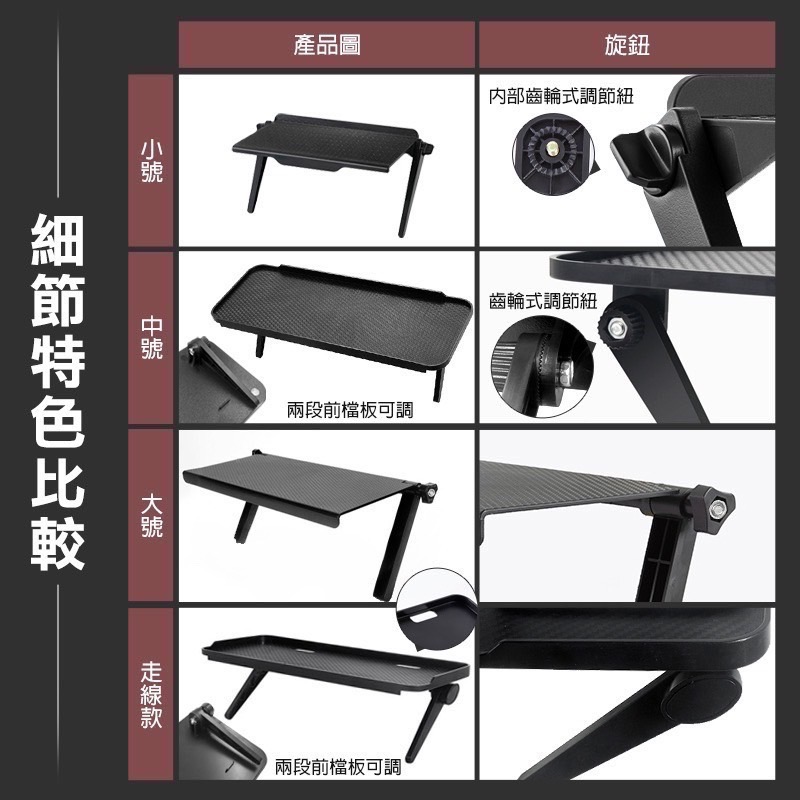 細節特色比較

|  | 產品圖 | 旋鈕 |
|---|---|---|
| 小號 |  | 內部齒輪式調節紐 |
| 中號 | 兩段前檔板可調 | 齒輪式調節紐 |
| 大號 |  |  |
| 走線款 | 兩段前檔板可調 |  |