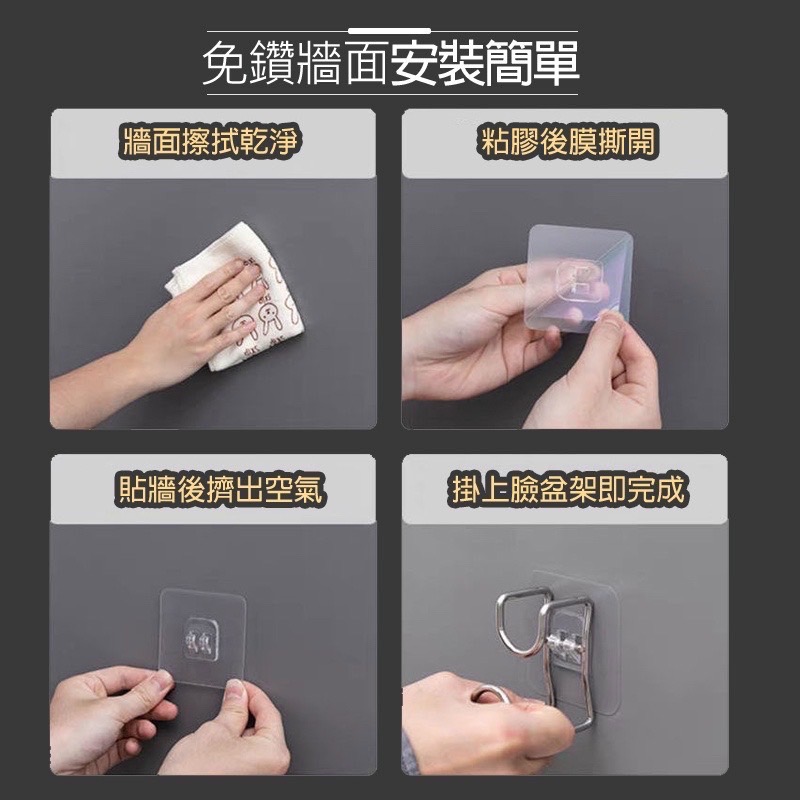 免鑽牆面安裝簡單

牆面擦拭乾淨

粘膠後膜撕開

貼牆後擠出空氣

掛上臉盆架即完成