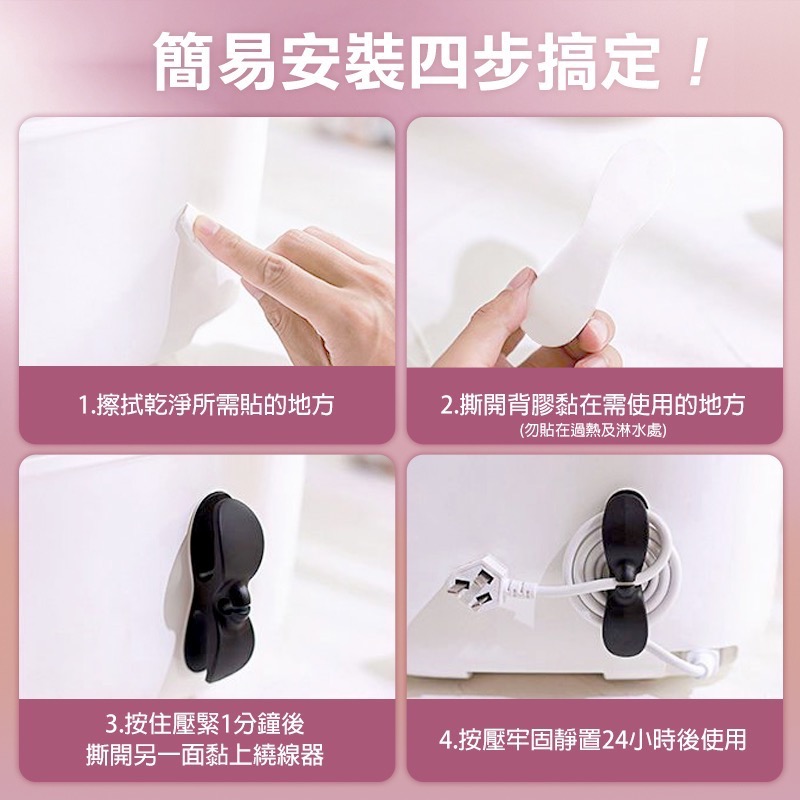 簡易安裝四步搞定！

1.擦拭乾淨所需貼的地方

2.撕開背膠黏在需使用的地方
(勿貼在過熱及淋水處)

3.按住壓緊1分鐘後
撕開另一面黏上繞線器

4.按壓牢固靜置24小時後使用