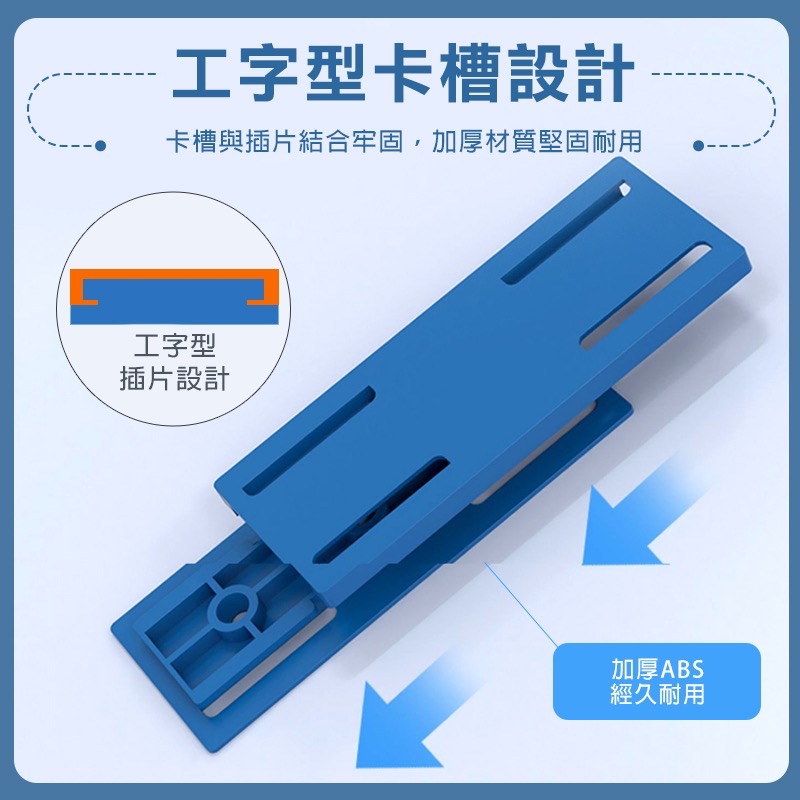 工字型卡槽設計

卡槽與插片結合牢固，加厚材質堅固耐用

工字型
插片設計

加厚ABS
經久耐用