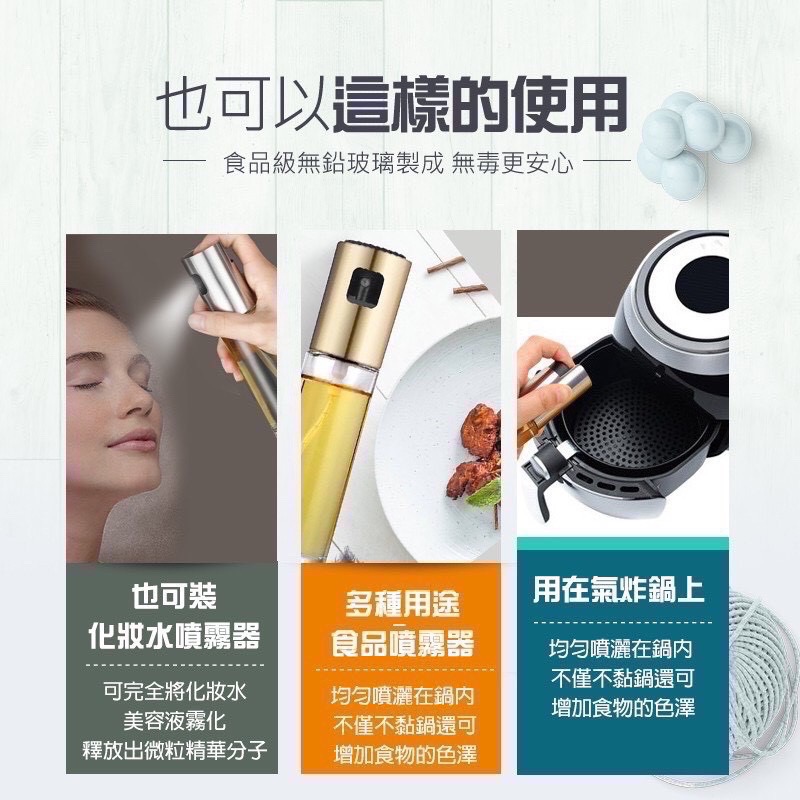 也可以這樣的使用

食品級無鉛玻璃製成 無毒更安心

也可裝
化妝水噴霧器

可完全將化妝水
美容液霧化
釋放出微粒精華分子

多種用途
食品噴霧器

均勻噴灑在鍋內
不僅不黏鍋還可
增加食物的色澤

用在氣炸鍋上

均勻噴灑在鍋內
不僅不黏鍋還可
增加食物的色澤