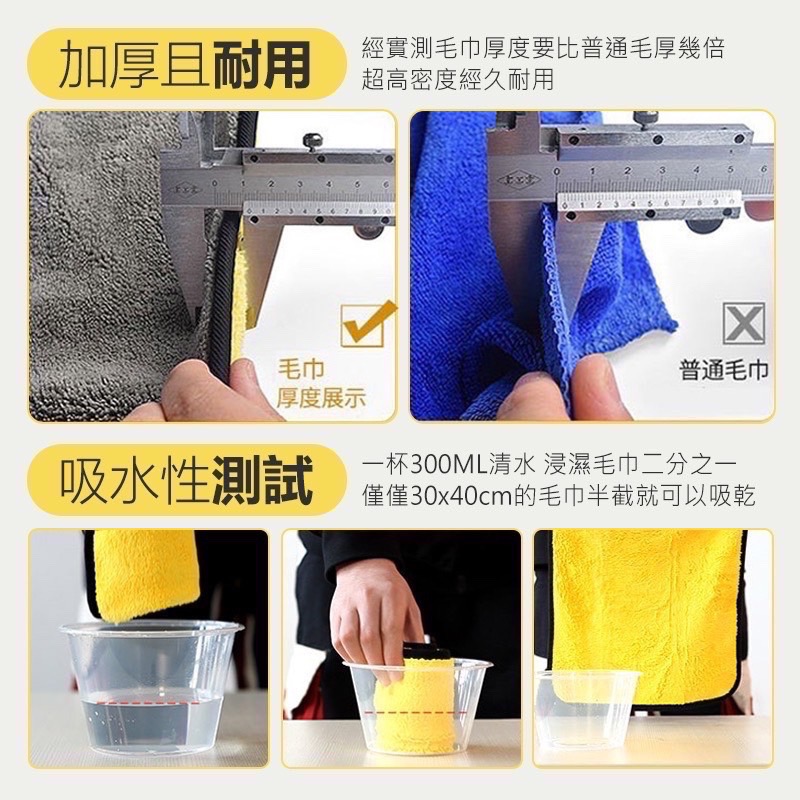 加厚且耐用

經實測毛巾厚度要比普通毛厚幾倍
超高密度經久耐用

0 1 2 3 4 5 6
0 1 2 3 4 5 6 7 8 9 0

毛巾
厚度展示

0 1 2 3 4 5 6
0 1 2 3 4 5 6 7 8 9 0

普通毛巾

吸水性測試

一杯300ML清水 浸濕毛巾二分之一
僅僅30x40cm的毛巾半截就可以吸乾