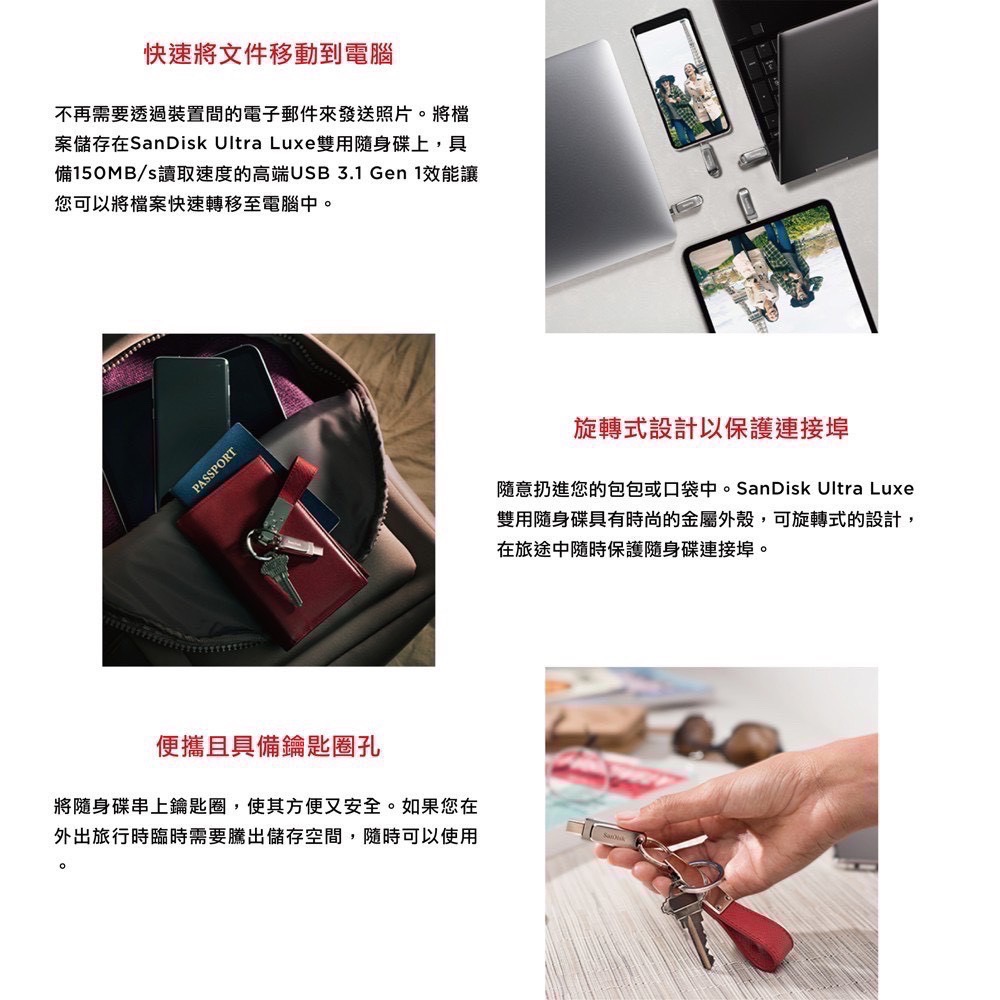 快速將文件移動到電腦

不再需要透過裝置間的電子郵件來發送照片。將檔案儲存在SanDisk Ultra Luxe雙用隨身碟上，具備150MB/s讀取速度的高端USB 3.1 Gen 1效能讓您可以將檔案快速轉移至電腦中。

PASSPORT

旋轉式設計以保護連接埠

隨意扔進您的包包或口袋中。SanDisk Ultra Luxe雙用隨身碟具有時尚的金屬外殼，可旋轉式的設計，在旅途中隨時保護隨身碟連接埠。

便攜且具備鑰匙圈孔

將隨身碟串上鑰匙圈，使其方便又安全。如果您在外出旅行時臨時需要騰出儲存空間，隨時可以使用。

SanDisk