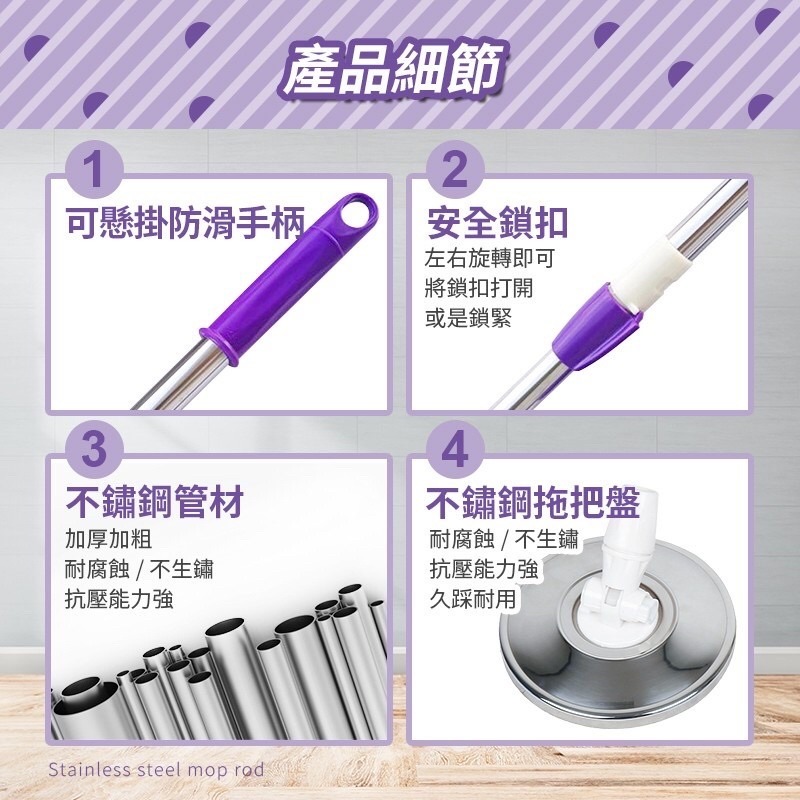 產品細節

1
可懸掛防滑手柄

2
安全鎖扣
左右旋轉即可
將鎖扣打開
或是鎖緊

3
不鏽鋼管材
加厚加粗
耐腐蝕 / 不生鏽
抗壓能力強

4
不鏽鋼拖把盤
耐腐蝕 / 不生鏽
抗壓能力強
久踩耐用

Stainless steel mop rod