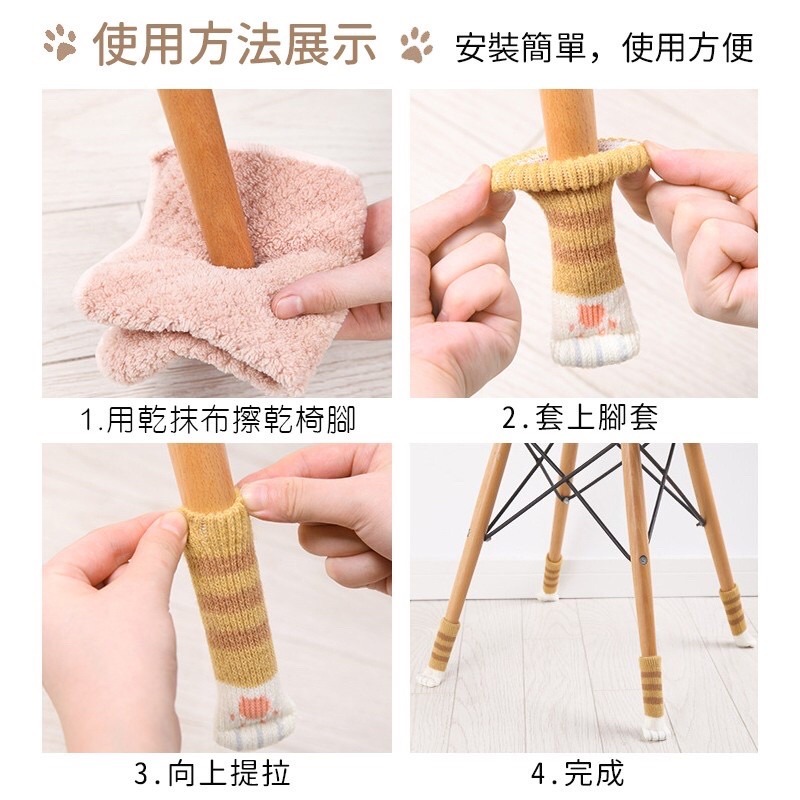 使用方法展示 安裝簡單，使用方便

1.用乾抹布擦乾椅腳

2.套上腳套

3.向上提拉

4.完成