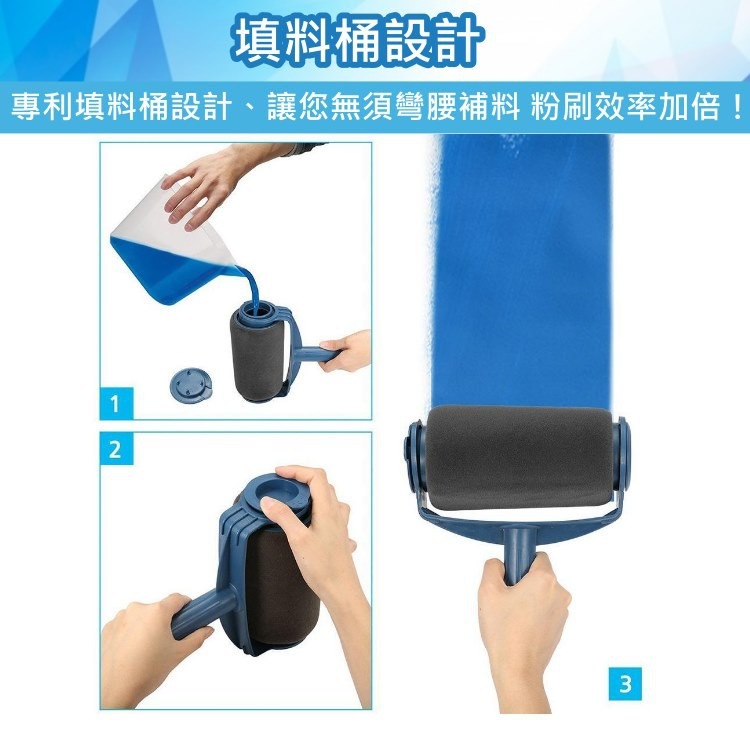 填料桶設計

專利填料桶設計、讓您無須彎腰補料 粉刷效率加倍！

1

2

3