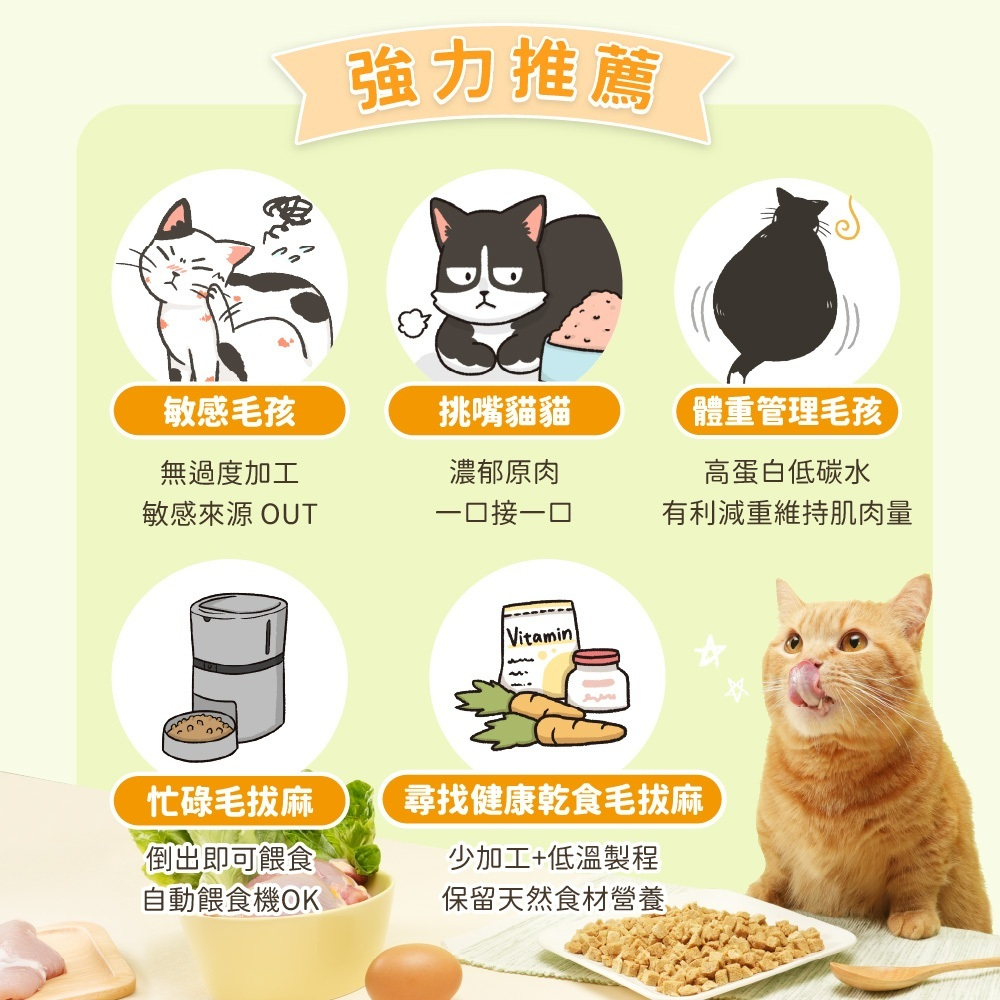 強力推薦

敏感毛孩
無過度加工
敏感來源 OUT

挑嘴貓貓
濃郁原肉
一口接一口

體重管理毛孩
高蛋白低碳水
有利減重維持肌肉量

忙碌毛拔麻
倒出即可餵食
自動餵食機OK

Vitamin

尋找健康乾食毛拔麻
少加工+低溫製程
保留天然食材營養