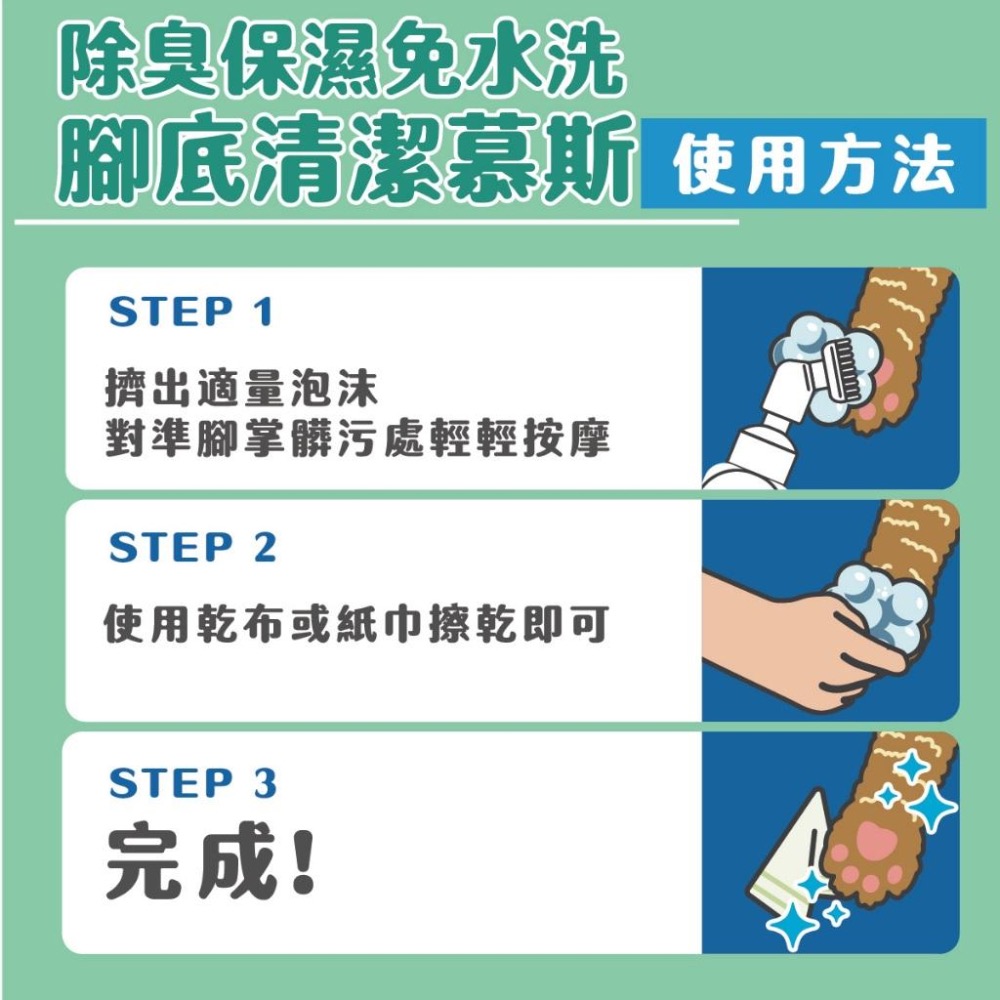 除臭保濕免水洗
腳底清潔慕斯

使用方法

STEP 1
擠出適量泡沫
對準腳掌髒污處輕輕按摩

STEP 2
使用乾布或紙巾擦乾即可

STEP 3
完成!