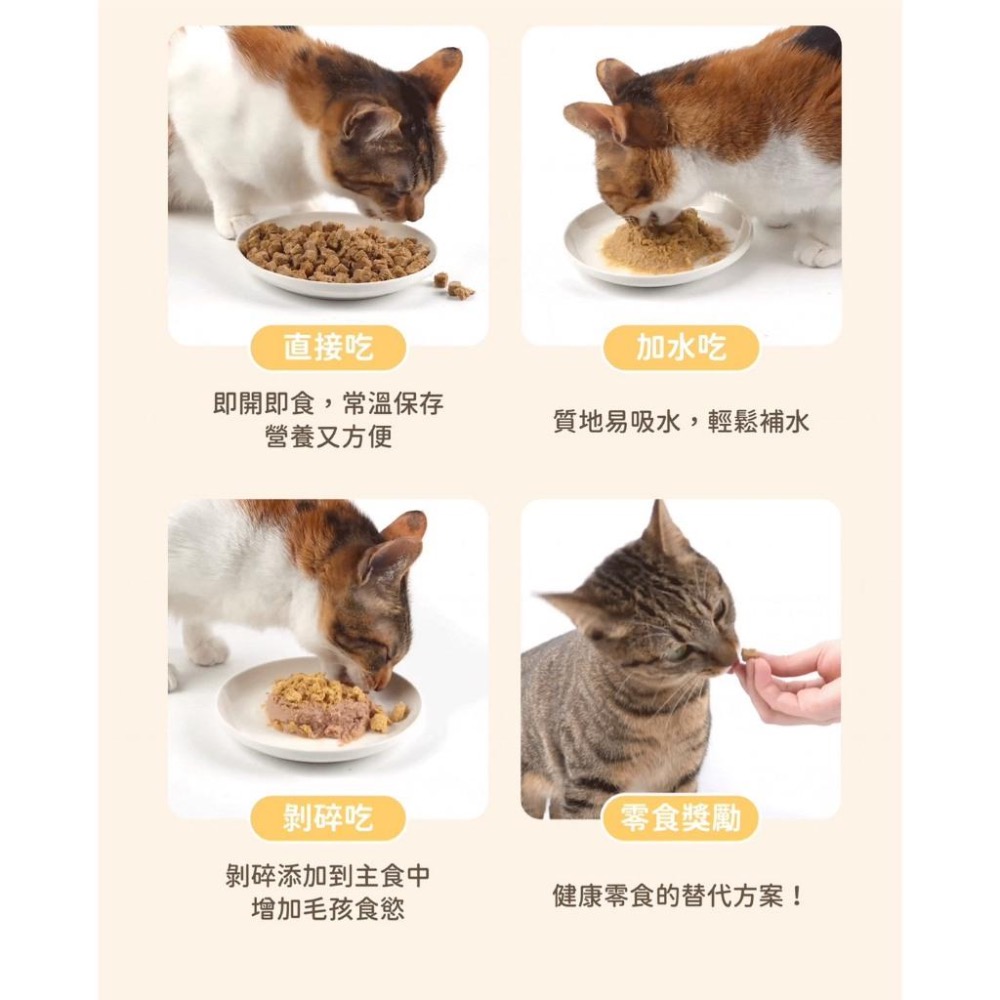 直接吃

即開即食，常溫保存
營養又方便

加水吃

質地易吸水，輕鬆補水

剝碎吃

剝碎添加到主食中
增加毛孩食慾

零食獎勵

健康零食的替代方案！