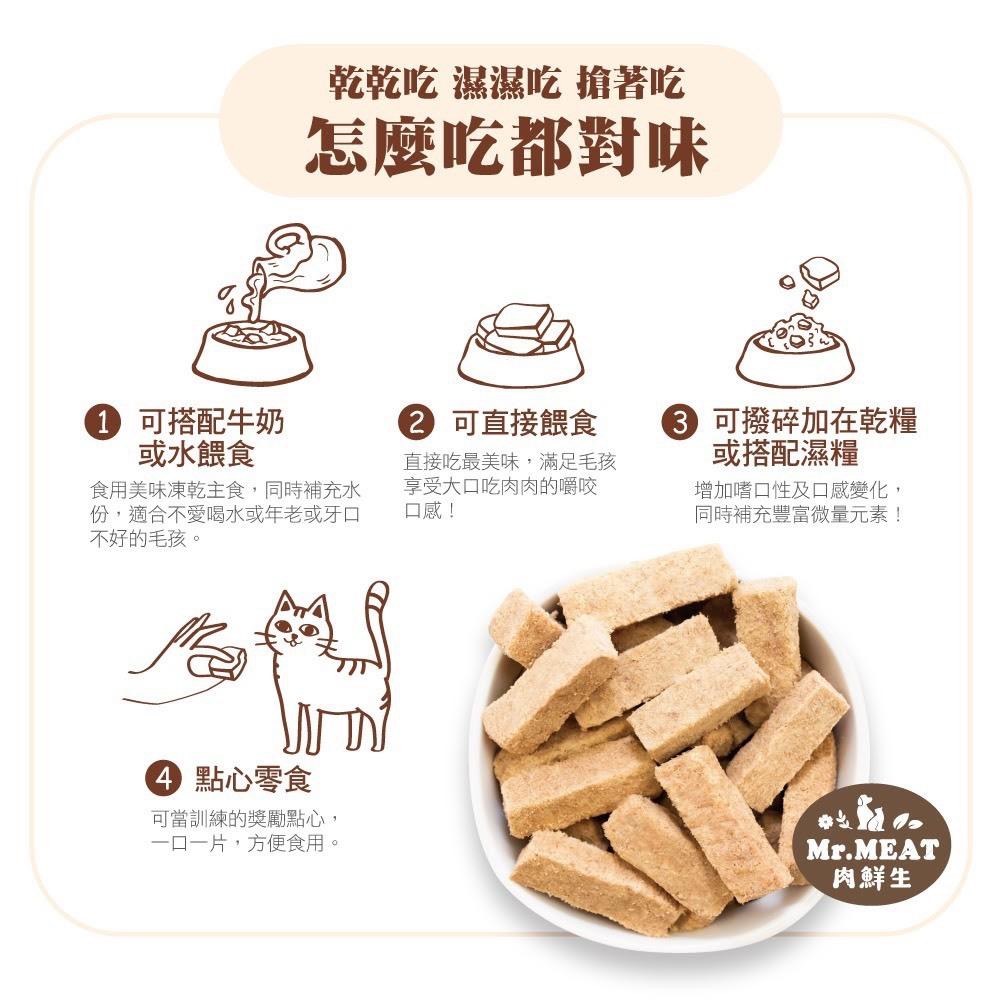 乾乾吃 濕濕吃 搶著吃
怎麼吃都對味

1 可搭配牛奶或水餵食
食用美味凍乾主食，同時補充水份，適合不愛喝水或年老或牙口不好的毛孩。

2 可直接餵食
直接吃最美味，滿足毛孩享受大口吃肉肉的嚼咬口感！

3 可撥碎加在乾糧或搭配濕糧
增加嗜口性及口感變化，同時補充豐富微量元素！

4 點心零食
可當訓練的獎勵點心，一口一片，方便食用。

Mr.MEAT
肉鮮生