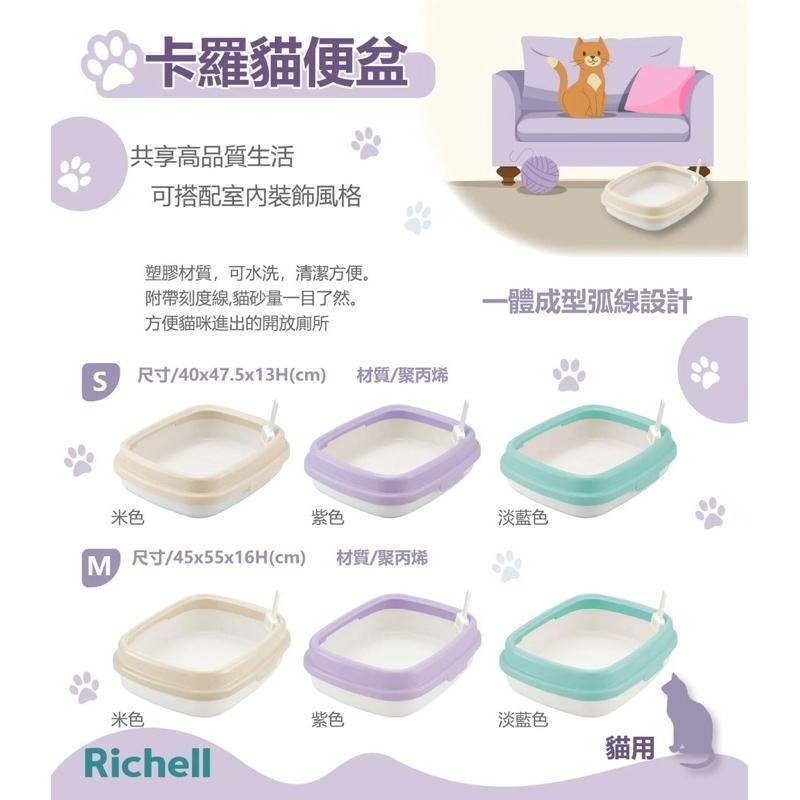 卡羅貓便盆

共享高品質生活
可搭配室內裝飾風格

塑膠材質，可水洗，清潔方便。
附帶刻度線,貓砂量一目了然。
方便貓咪進出的開放廁所

一體成型弧線設計

S 尺寸/40x47.5x13H(cm) 材質/聚丙烯

米色 紫色 淡藍色

M 尺寸/45x55x16H(cm) 材質/聚丙烯

米色 紫色 淡藍色

Richell

貓用