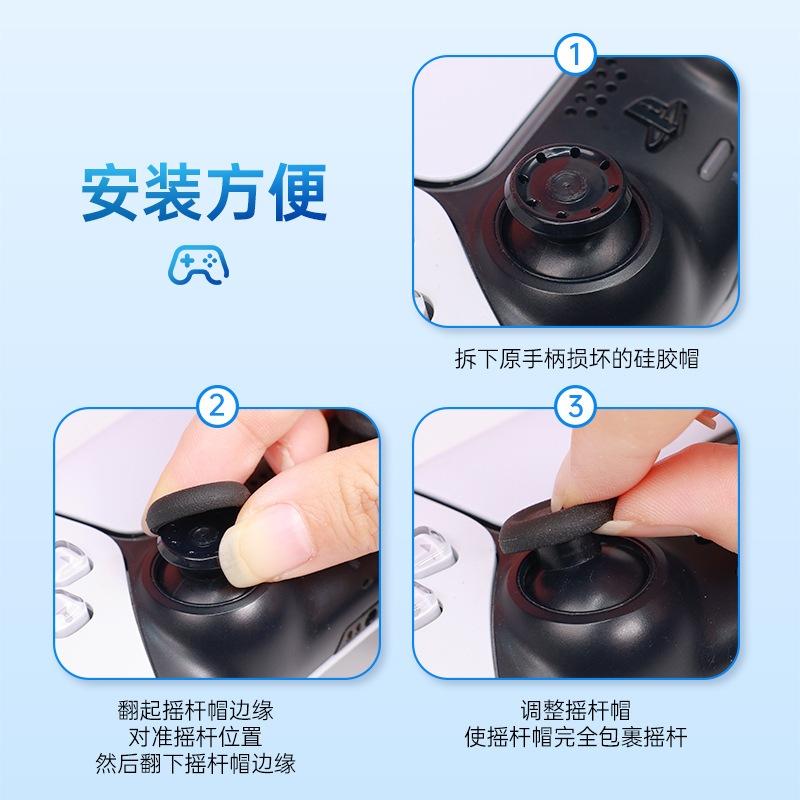 安装方便

1

拆下原手柄损坏的硅胶帽

2

翻起摇杆帽边缘
对准摇杆位置
然后翻下摇杆帽边缘

3

调整摇杆帽
使摇杆帽完全包裹摇杆