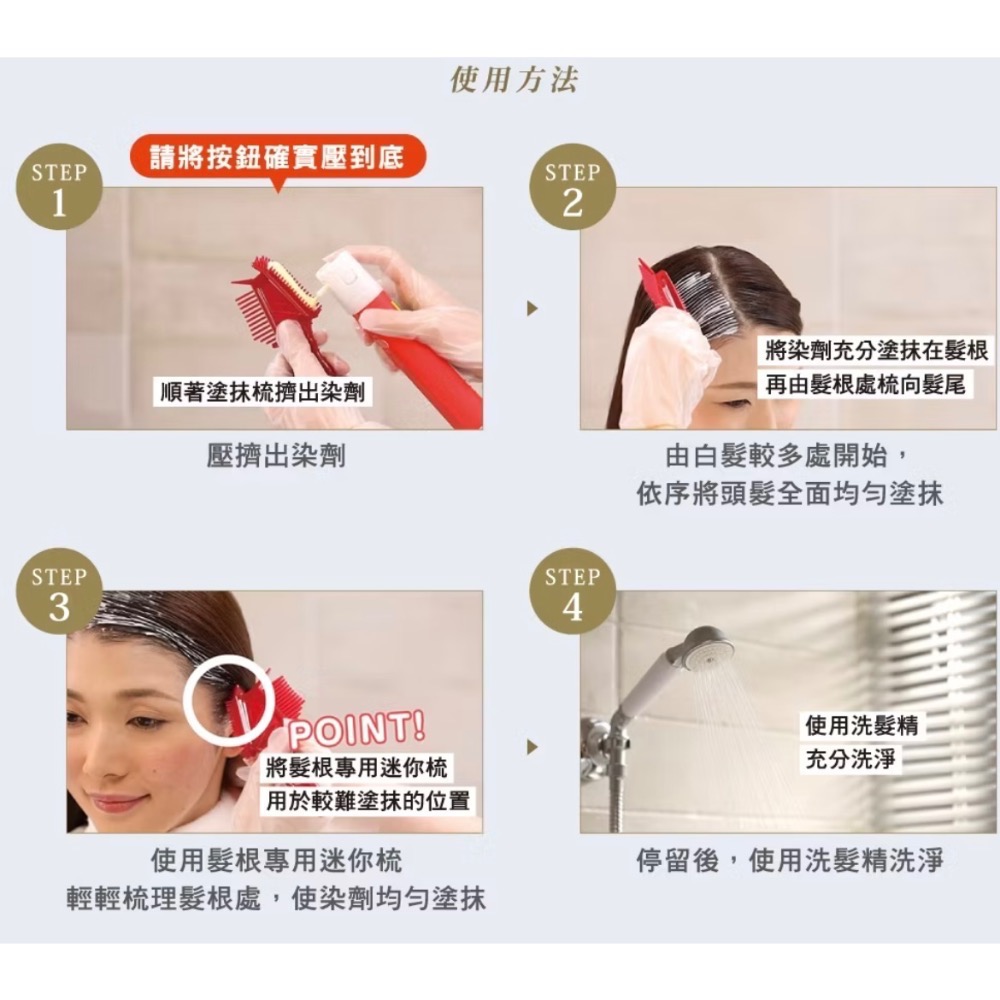 使用方法

STEP 1

請將按鈕確實壓到底

順著塗抹梳擠出染劑

壓擠出染劑

STEP 2

將染劑充分塗抹在髮根
再由髮根處梳向髮尾

由白髮較多處開始，
依序將頭髮全面均勻塗抹

STEP 3

POINT!
將髮根專用迷你梳
用於較難塗抹的位置

使用髮根專用迷你梳
輕輕梳理髮根處，使染劑均勻塗抹

STEP 4

使用洗髮精
充分洗淨

停留後，使用洗髮精洗淨