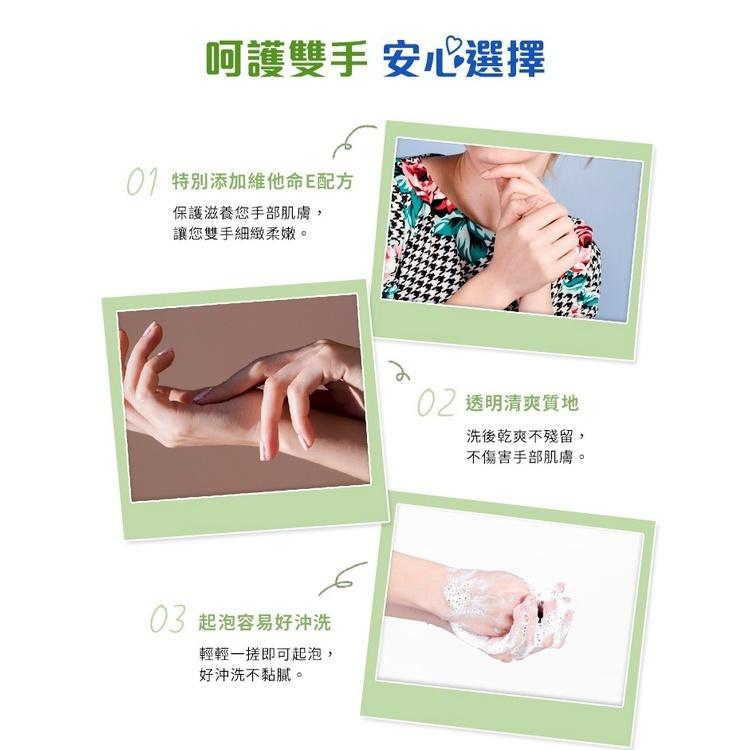 呵護雙手 安心選擇

01 特別添加維他命E配方

保護滋養您手部肌膚，
讓您雙手細緻柔嫩。

02 透明清爽質地

洗後乾爽不殘留，
不傷害手部肌膚。

03 起泡容易好沖洗

輕輕一搓即可起泡，
好沖洗不黏膩。