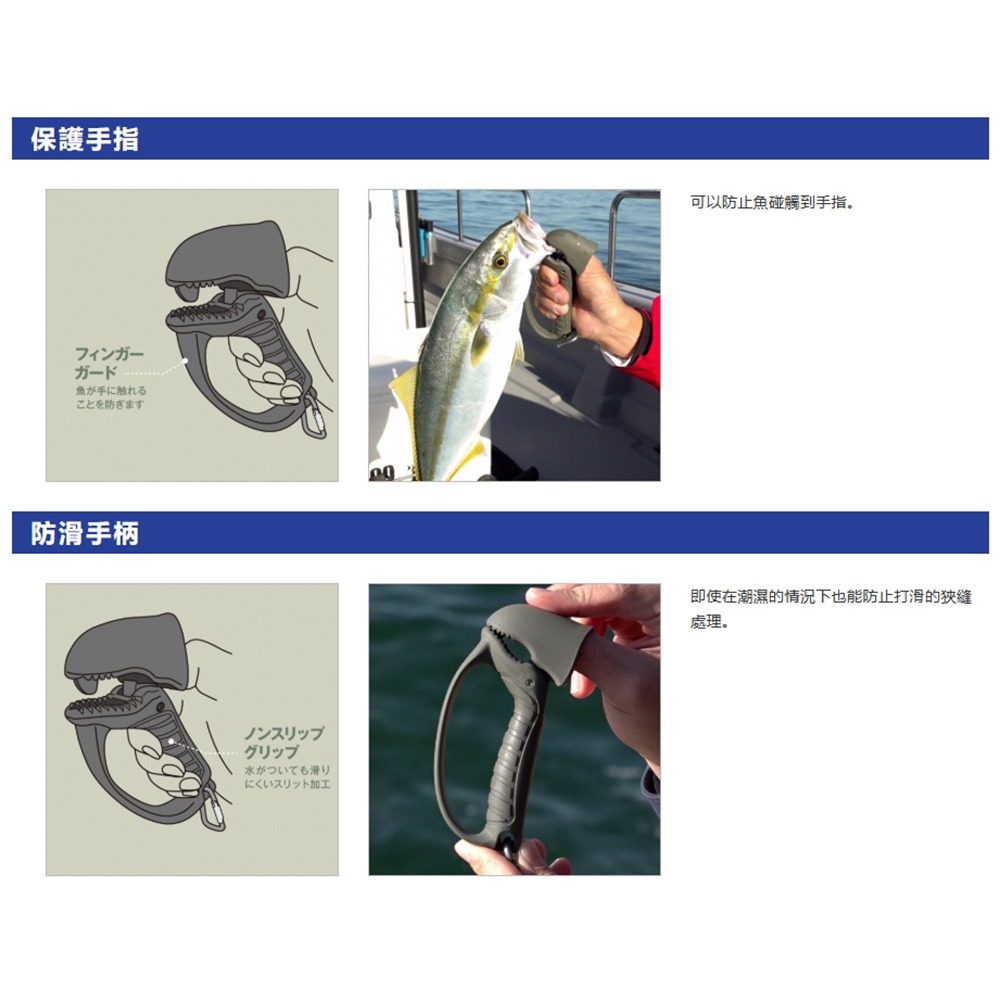 保護手指

フィンガーガード
魚が手に触れることを防ぎます

可以防止魚碰觸到手指。

防滑手柄

ノンスリップグリップ
水がついても滑りにくいスリット加工

即使在潮濕的情況下也能防止打滑的狹縫處理。