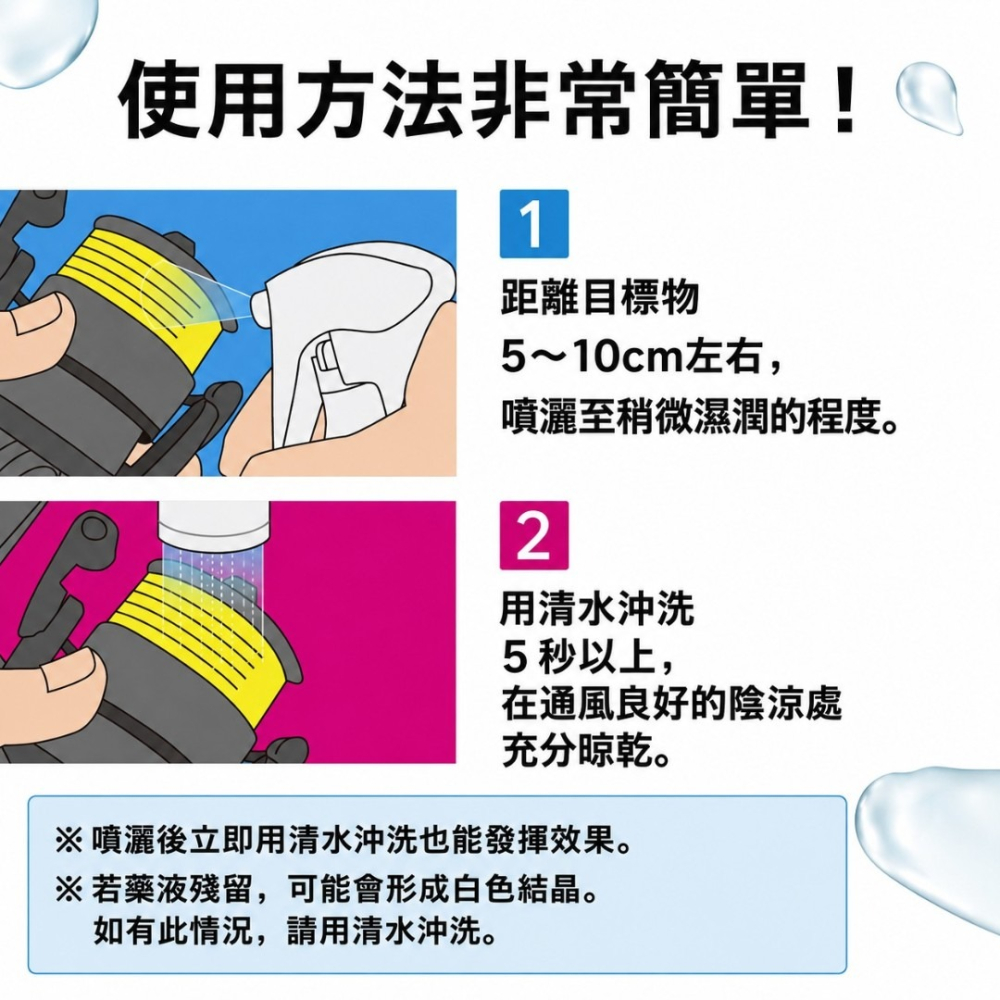 使用方法非常簡單！

1

距離目標物
5～10cm左右，
噴灑至稍微濕潤的程度。

2

用清水沖洗
5 秒以上，
在通風良好的陰涼處
充分晾乾。

※ 噴灑後立即用清水沖洗也能發揮效果。
※ 若藥液殘留，可能會形成白色結晶。
如有此情況，請用清水沖洗。