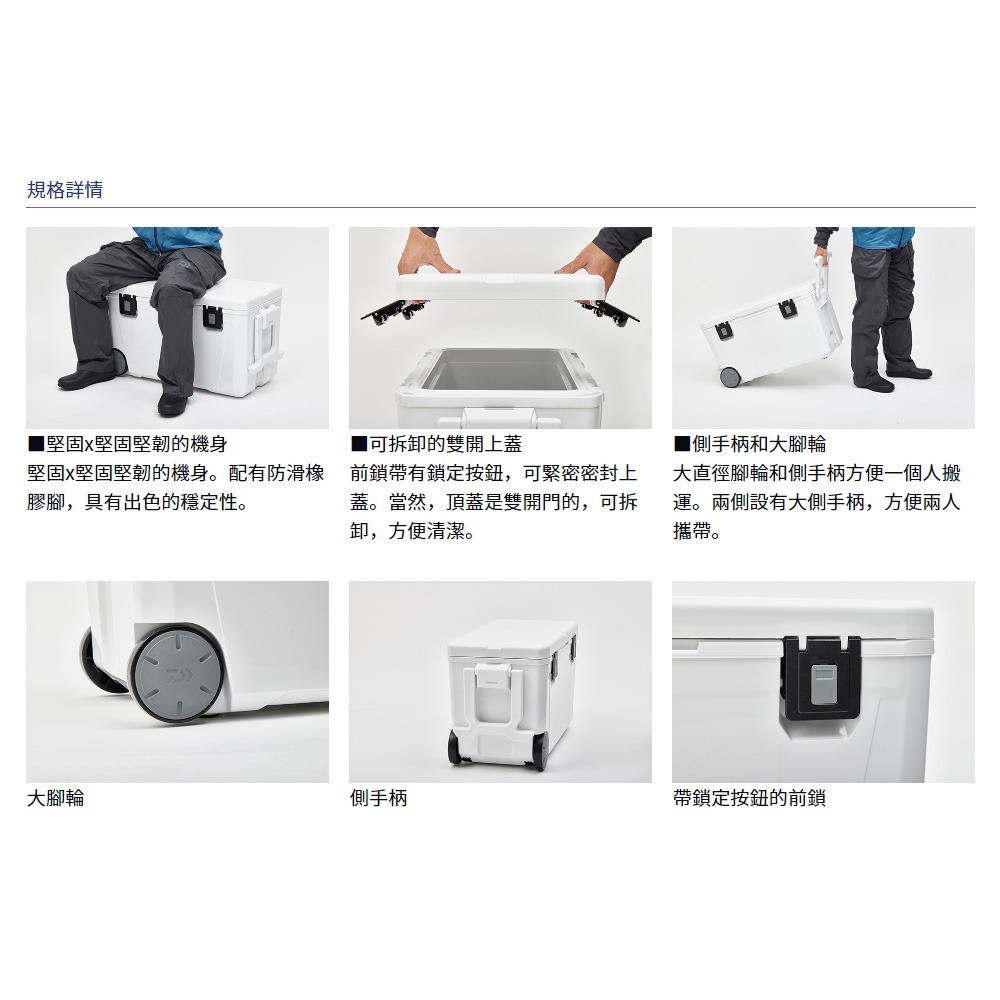 規格詳情

■堅固x堅固堅韌的機身
堅固x堅固堅韌的機身。配有防滑橡膠腳，具有出色的穩定性。

■可拆卸的雙開上蓋
前鎖帶有鎖定按鈕，可緊密密封上蓋。當然，頂蓋是雙開門的，可拆卸，方便清潔。

■側手柄和大腳輪
大直徑腳輪和側手柄方便一個人搬運。兩側設有大側手柄，方便兩人攜帶。

大腳輪

側手柄

帶鎖定按鈕的前鎖