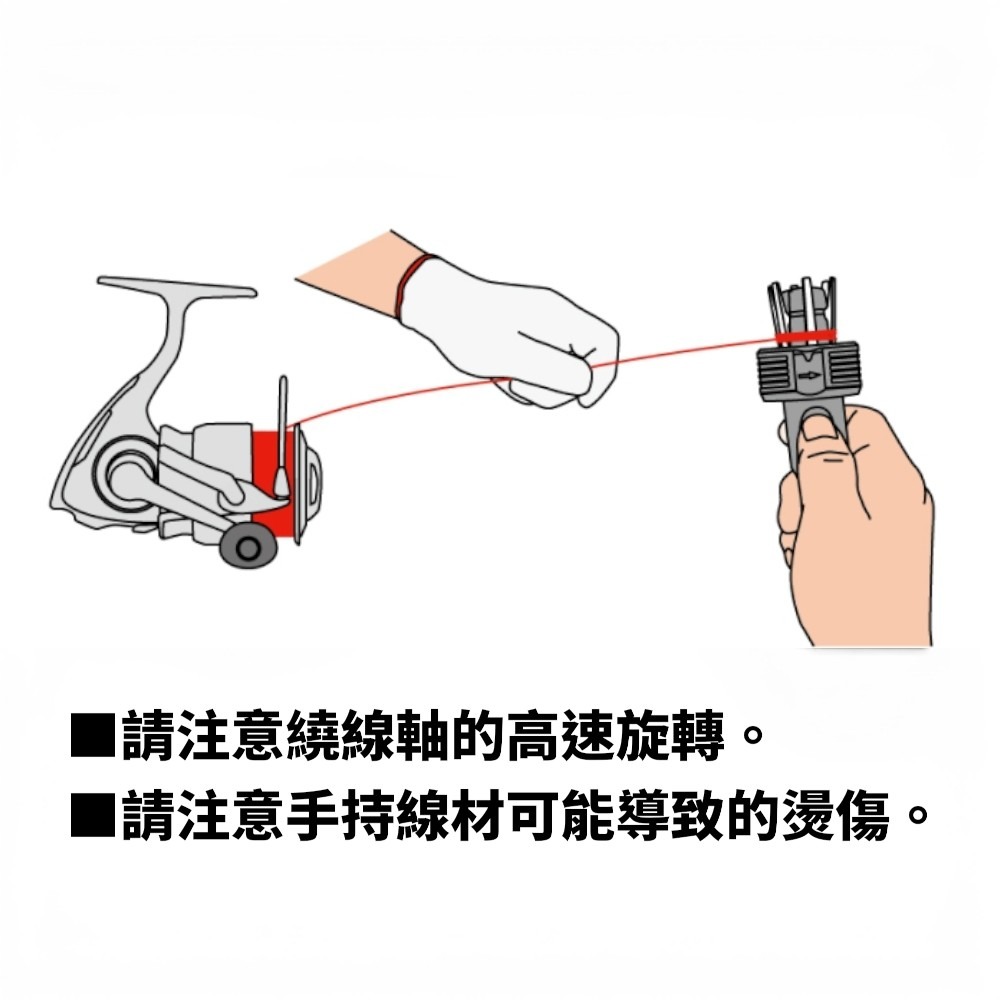 ■請注意繞線軸的高速旋轉。
■請注意手持線材可能導致的燙傷。