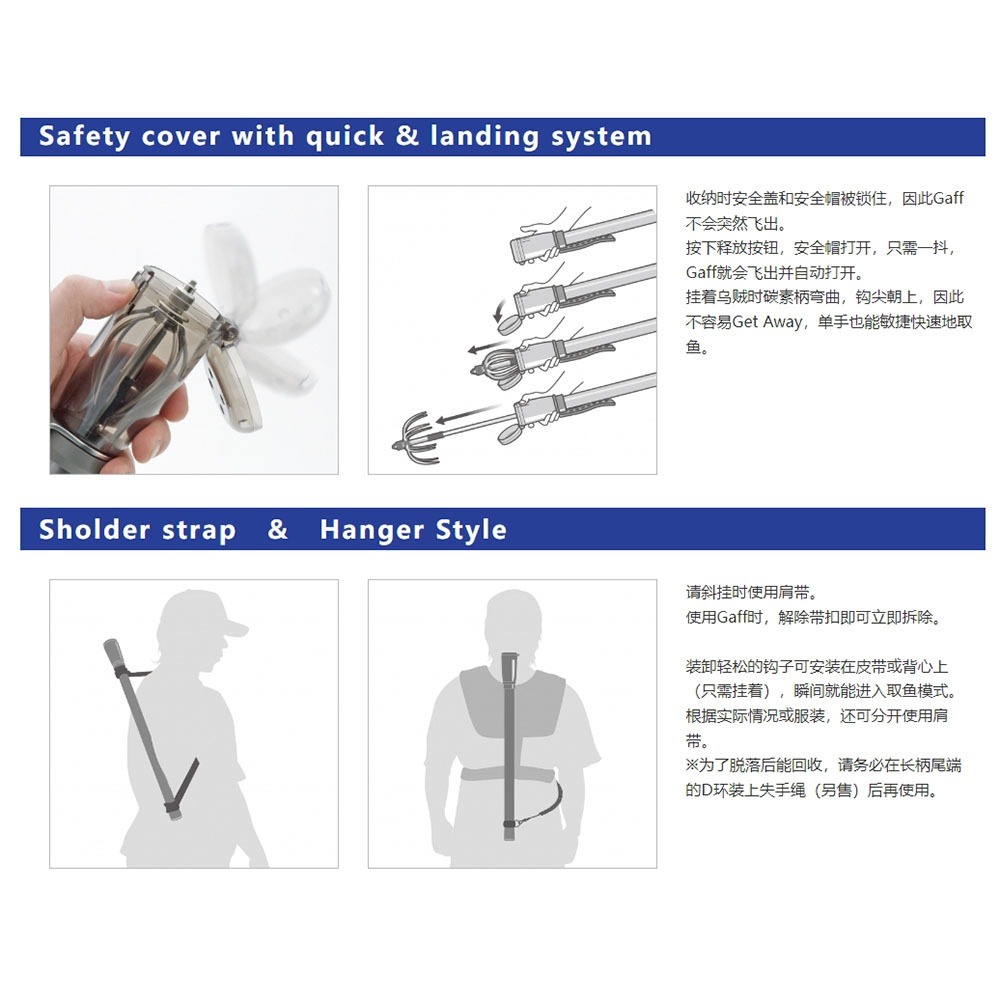 Safety cover with quick & landing system

收纳时安全盖和安全帽被锁住，因此Gaff不会突然飞出。
按下释放按钮，安全帽打开，只需一抖，Gaff就会飞出并自动打开。
挂着乌贼时碳素柄弯曲，钩尖朝上，因此不容易Get Away，单手也能敏捷快速地取鱼。

Sholder strap & Hanger Style

请斜挂时使用肩带。
使用Gaff时，解除带扣即可立即拆除。

装卸轻松的钩子可安装在皮带或背心上（只需挂着），瞬间就能进入取鱼模式。
根据实际情况或服装，还可分开使用肩带。
※为了脱落后能回收，请务必在长柄尾端的D环装上失手绳（另售）后再使用。