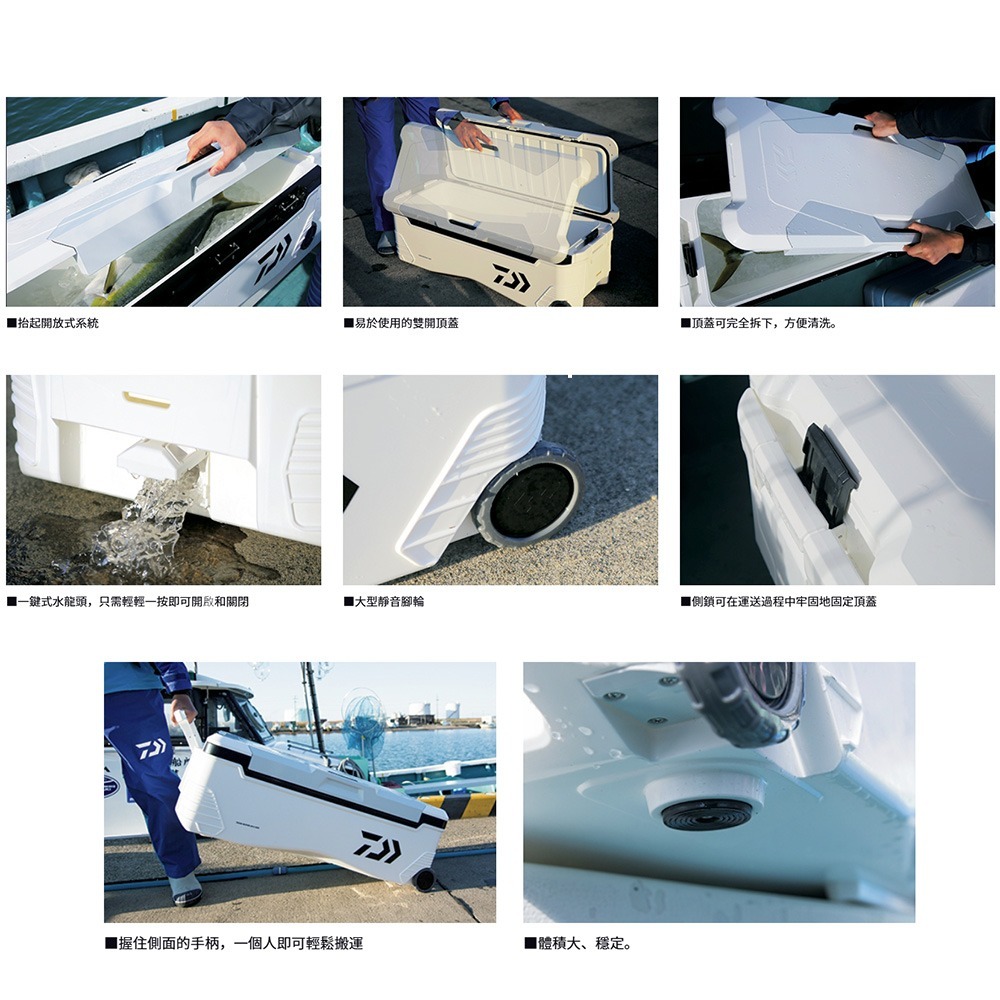 ■抬起開放式系統

■易於使用的雙開頂蓋

■頂蓋可完全拆下，方便清洗。

■一鍵式水龍頭，只需輕輕一按即可開啟和關閉

■大型靜音腳輪

■側鎖可在運送過程中牢固地固定頂蓋

■握住側面的手柄，一個人即可輕鬆搬運

■體積大、穩定。