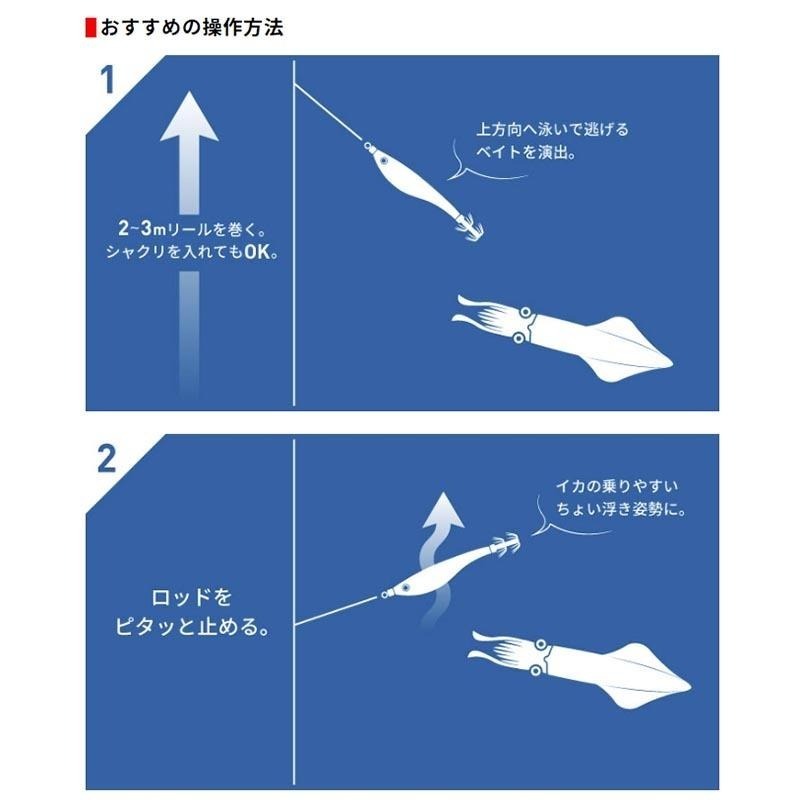 おすすめの操作方法

1

2~3mリールを巻く。
シャクリを入れてもOK。

上方向へ泳いで逃げる
ベイトを演出。

2

ロッドを
ピタッと止める。

イカの乗りやすい
ちょい浮き姿勢に。