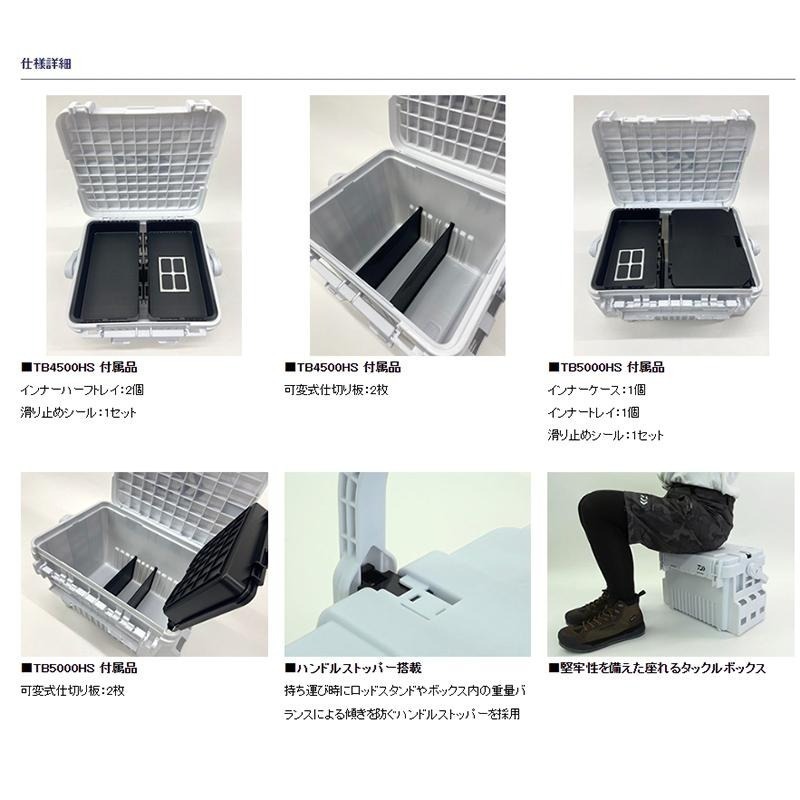 仕様詳細

■TB4500HS 付属品
インナーハーフトレイ：2個
滑り止めシール：1セット

■TB4500HS 付属品
可変式仕切り板：2枚

■TB5000HS 付属品
インナーケース：1個
インナートレイ：1個
滑り止めシール：1セット

■TB5000HS 付属品
可変式仕切り板：2枚

■ハンドルストッパー搭載
持ち運び時にロッドスタンドやボックス内の重量バランスによる傾きを防ぐハンドルストッパーを採用

■堅牢性を備えた座れるタックルボックス