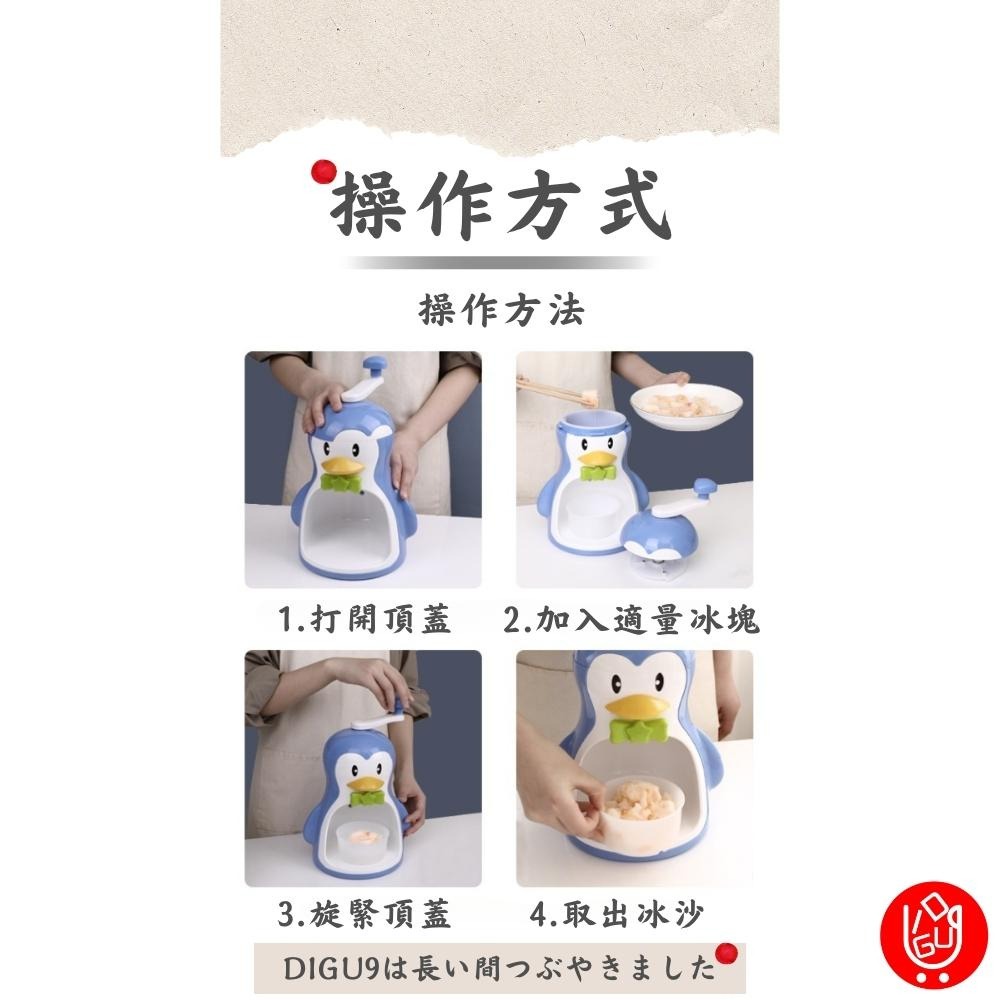 操作方式

操作方法

1.打開頂蓋

2.加入適量冰塊

3.旋緊頂蓋

4.取出冰沙

DIGU9は長い間つぶやきました

DIGU