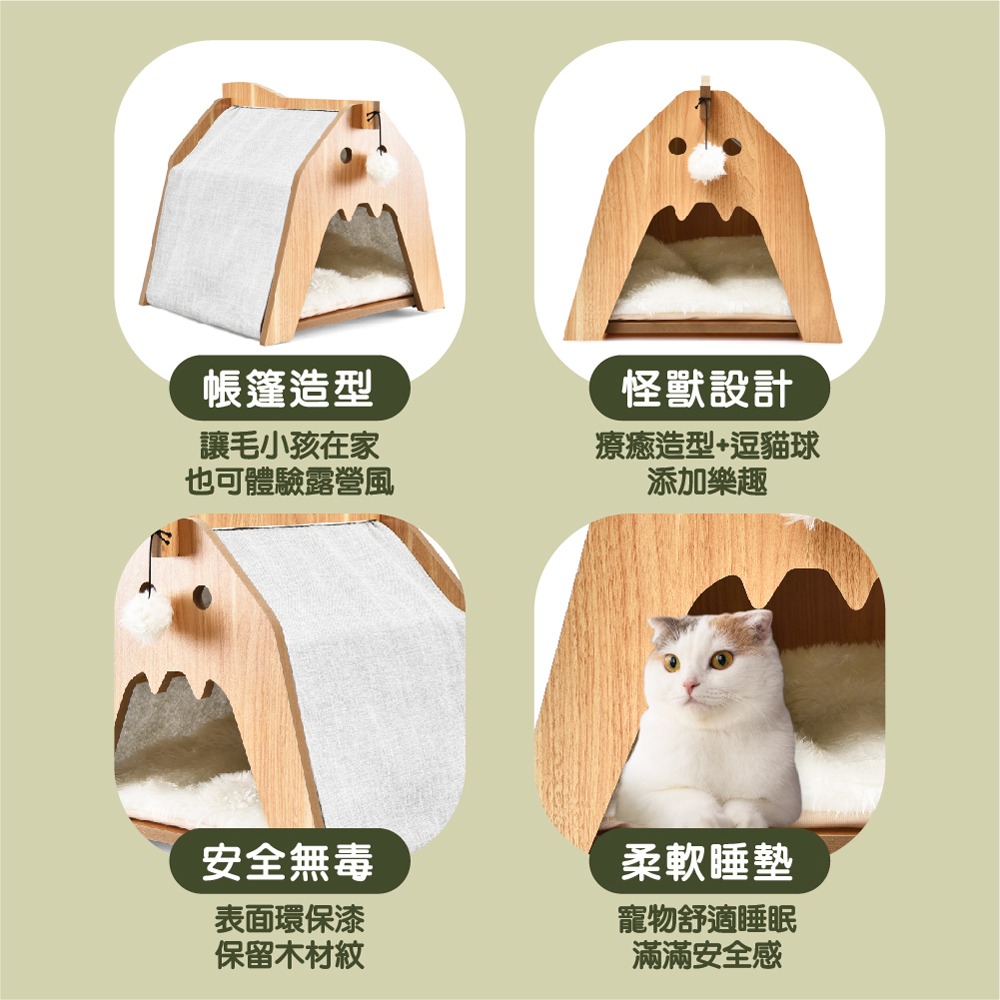 帳篷造型
讓毛小孩在家
也可體驗露營風

怪獸設計
療癒造型+逗貓球
添加樂趣

安全無毒
表面環保漆
保留木材紋

柔軟睡墊
寵物舒適睡眠
滿滿安全感