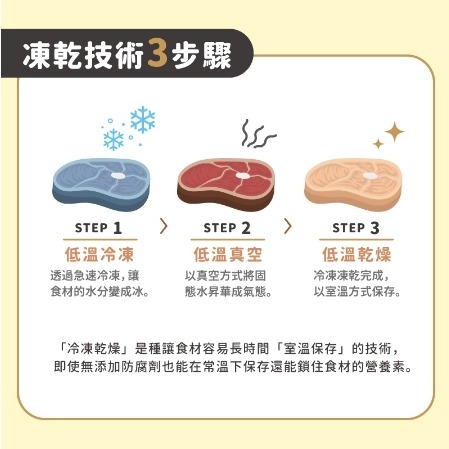 凍乾技術3步驟

STEP 1
低溫冷凍
透過急速冷凍，讓食材的水分變成冰。

STEP 2
低溫真空
以真空方式將固態水昇華成氣態。

STEP 3
低溫乾燥
冷凍凍乾完成，以室溫方式保存。

「冷凍乾燥」是種讓食材容易長時間「室溫保存」的技術，即使無添加防腐劑也能在常溫下保存還能鎖住食材的營養素。