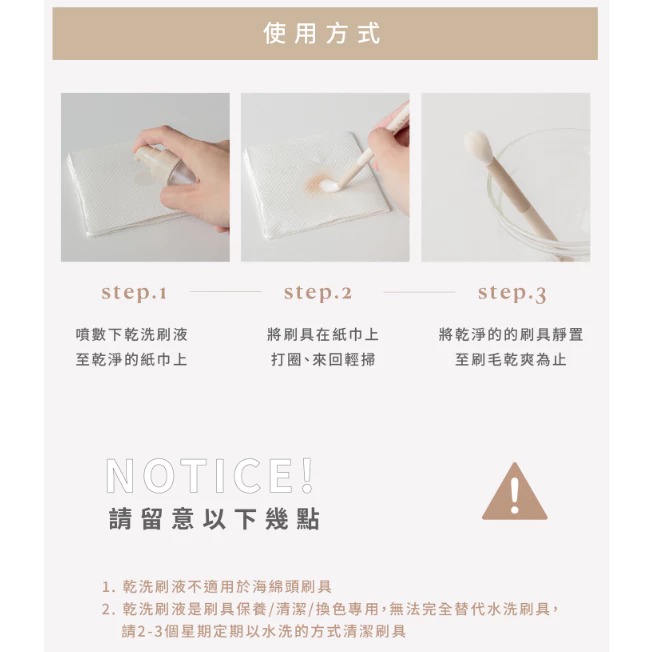 使用方式

step.1

噴數下乾洗刷液
至乾淨的紙巾上

step.2

將刷具在紙巾上
打圈、來回輕掃

step.3

將乾淨的的刷具靜置
至刷毛乾爽為止

NOTICE!
請留意以下幾點

!

1. 乾洗刷液不適用於海綿頭刷具
2. 乾洗刷液是刷具保養/清潔/換色專用，無法完全替代水洗刷具，請2-3個星期定期以水洗的方式清潔刷具