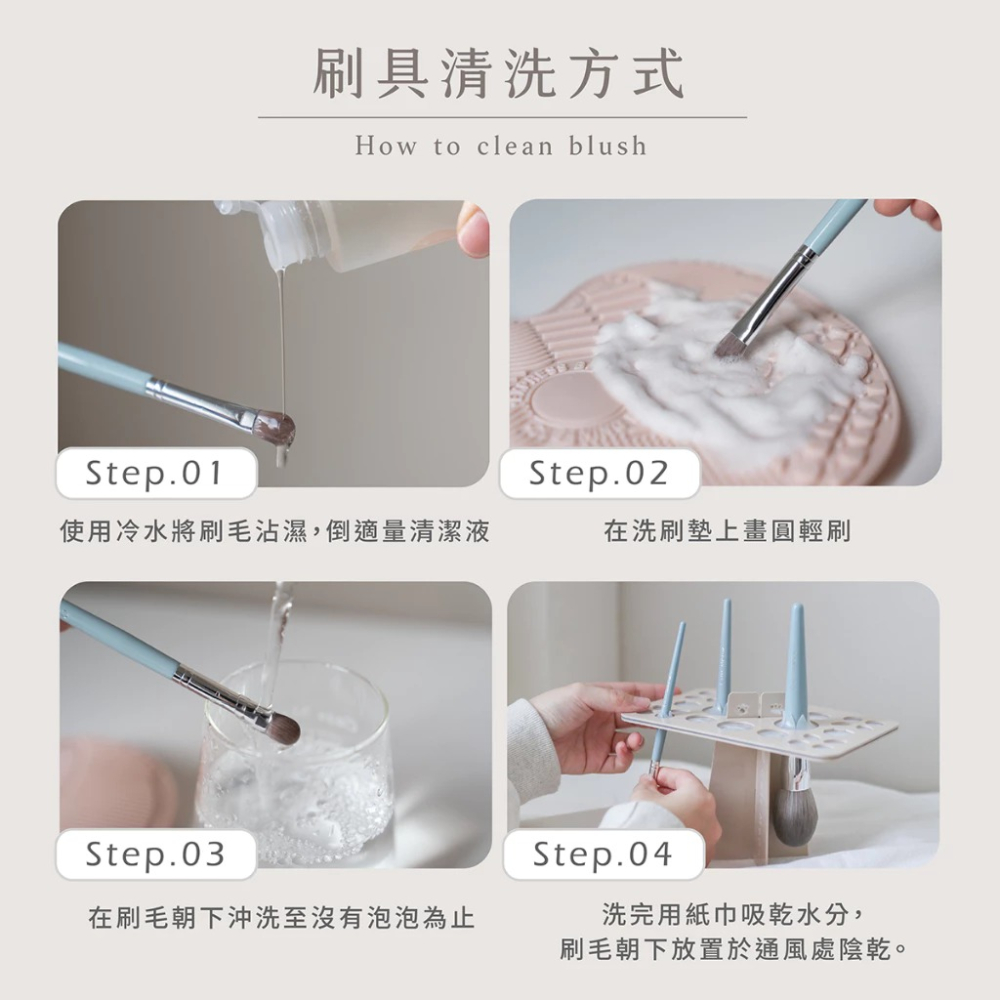 刷具清洗方式

How to clean blush

Step.01

使用冷水將刷毛沾濕，倒適量清潔液

Step.02

在洗刷墊上畫圓輕刷

Step.03

在刷毛朝下沖洗至沒有泡泡為止

Step.04

洗完用紙巾吸乾水分，
刷毛朝下放置於通風處陰乾。