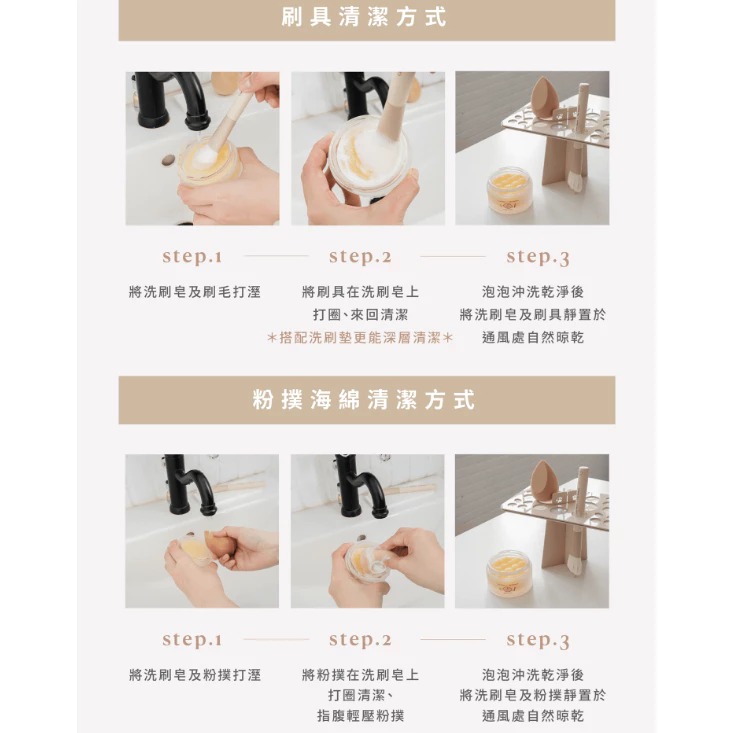 刷具清潔方式

step.1

將洗刷皂及刷毛打溼

step.2

將刷具在洗刷皂上
打圈、來回清潔
＊搭配洗刷墊更能深層清潔＊

step.3

泡泡沖洗乾淨後
將洗刷皂及刷具靜置於
通風處自然晾乾

粉撲海綿清潔方式

step.1

將洗刷皂及粉撲打溼

step.2

將粉撲在洗刷皂上
打圈清潔、
指腹輕壓粉撲

step.3

泡泡沖洗乾淨後
將洗刷皂及粉撲靜置於
通風處自然晾乾