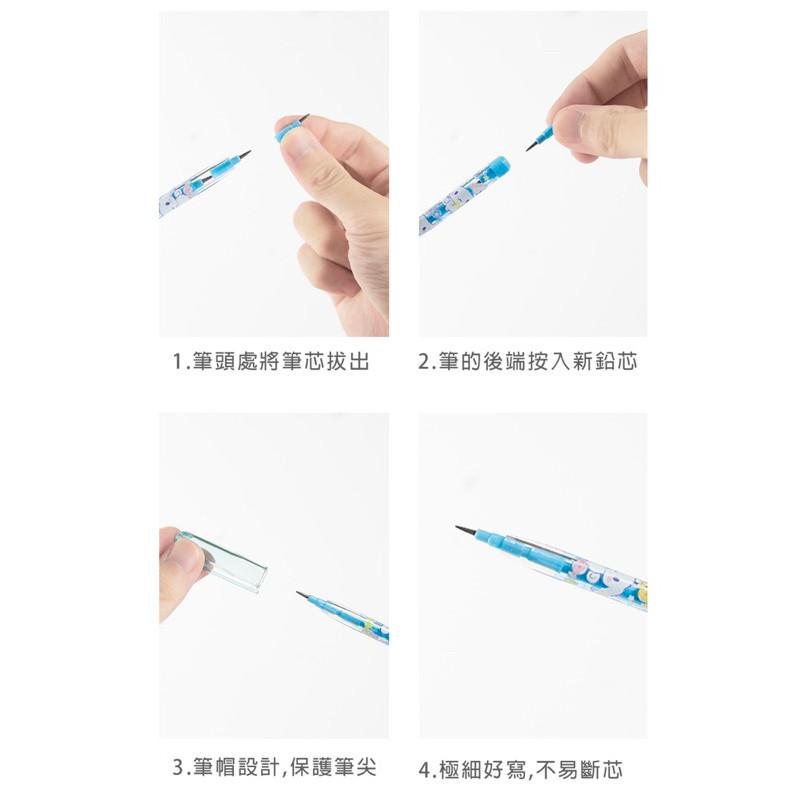 1.筆頭處將筆芯拔出

2.筆的後端按入新鉛芯

3.筆帽設計,保護筆尖

4.極細好寫,不易斷芯