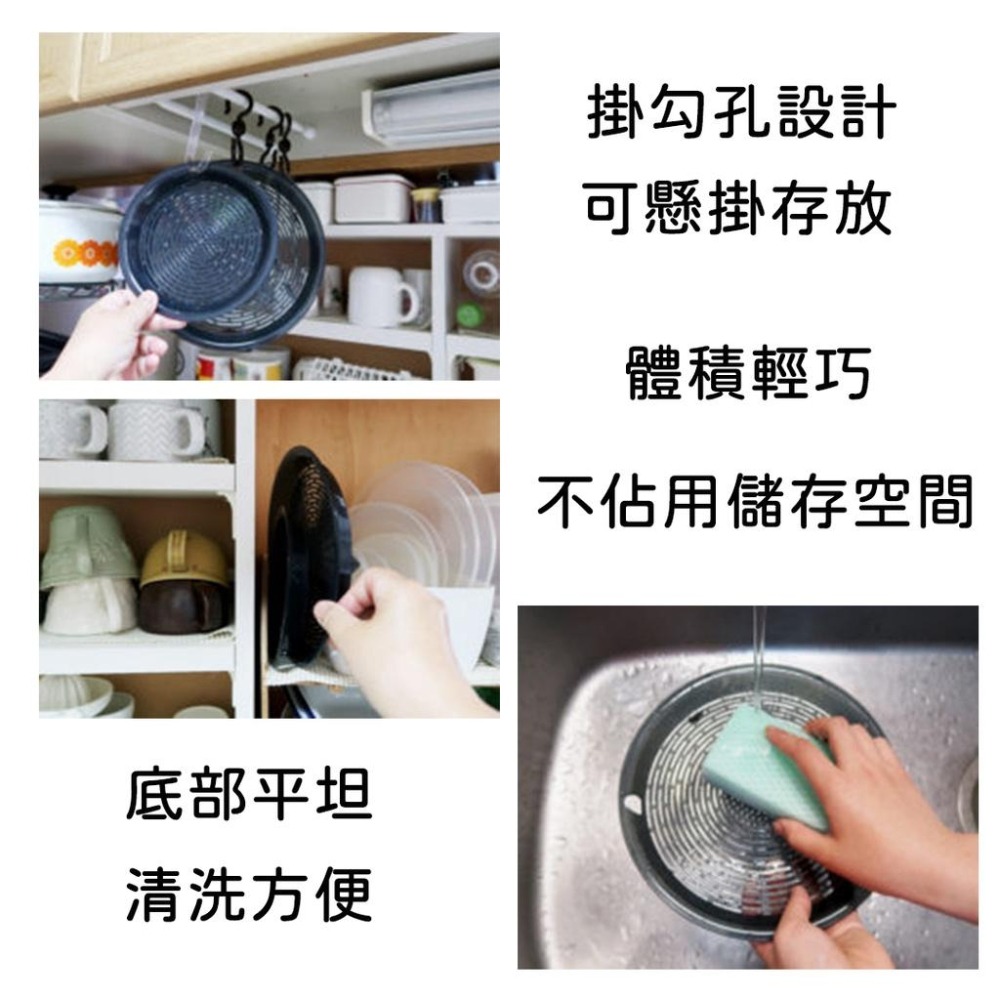 掛勾孔設計
可懸掛存放

體積輕巧

不佔用儲存空間

底部平坦
清洗方便