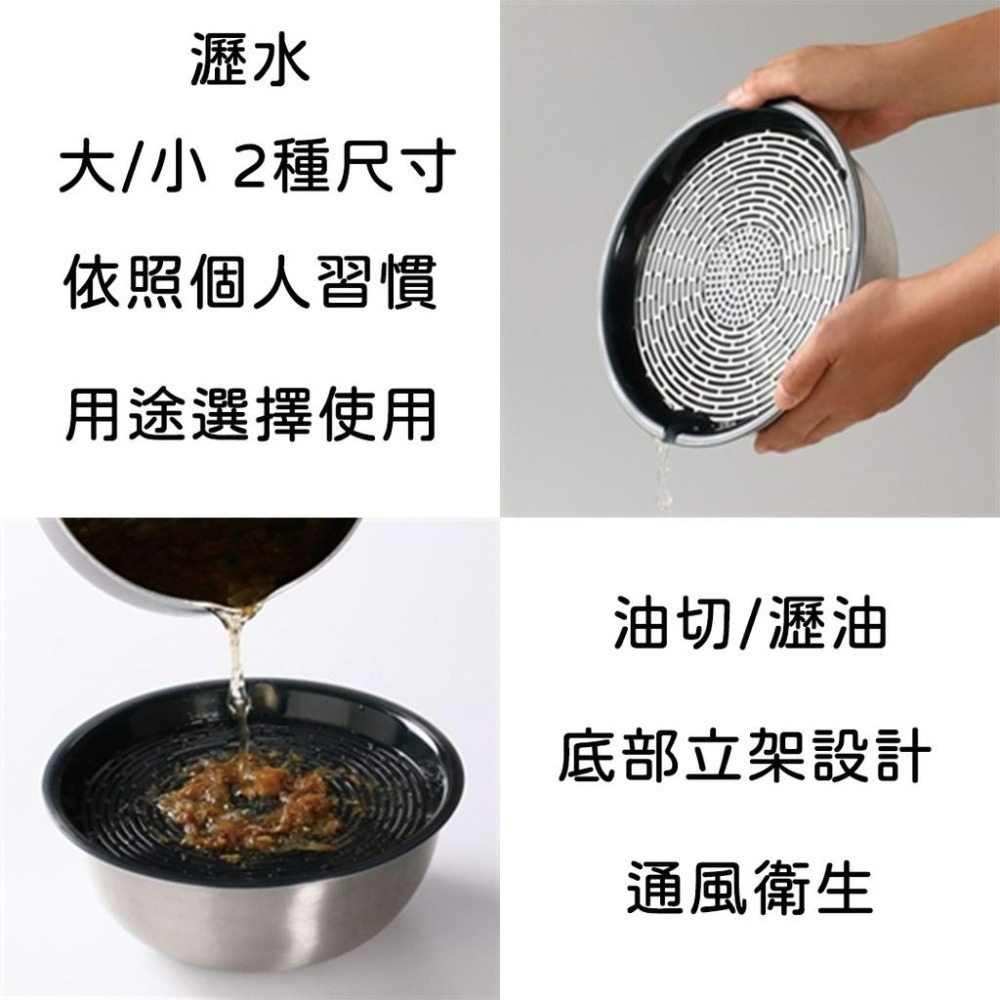 瀝水
大/小 2種尺寸
依照個人習慣
用途選擇使用

油切/瀝油
底部立架設計
通風衛生