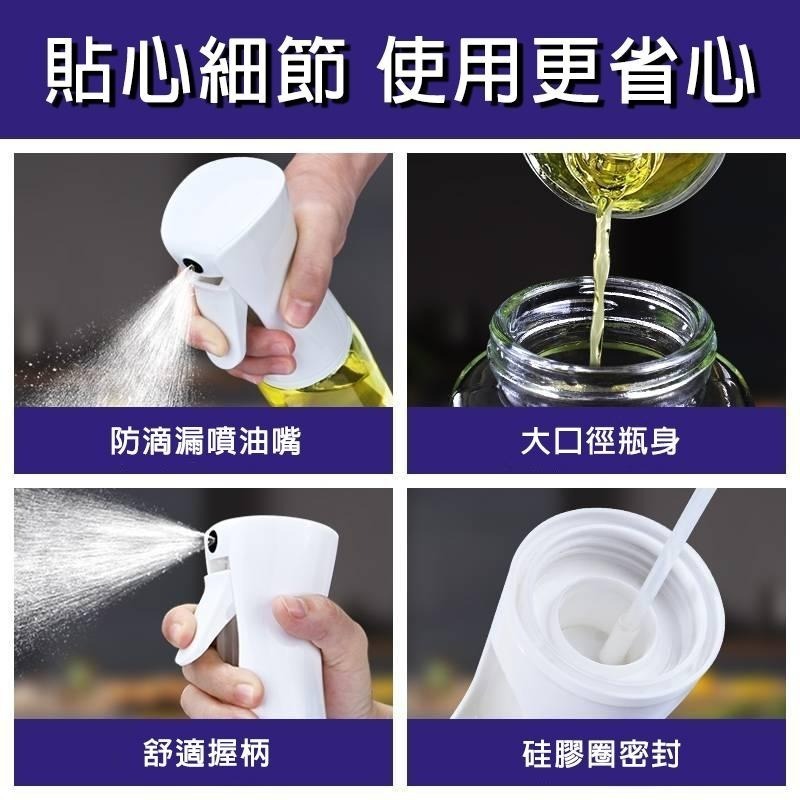 貼心細節 使用更省心

防滴漏噴油嘴

大口徑瓶身

舒適握柄

硅膠圈密封