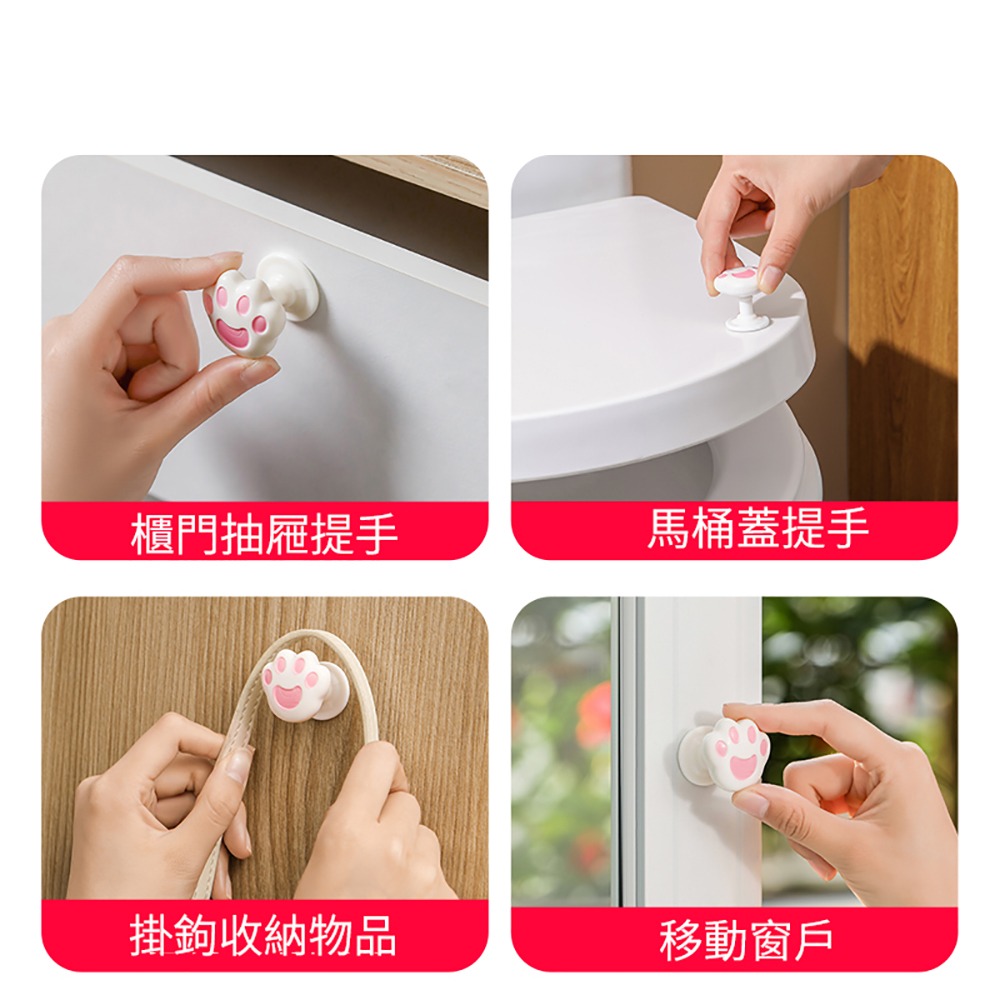 櫃門抽屜提手

馬桶蓋提手

掛鉤收納物品

移動窗戶