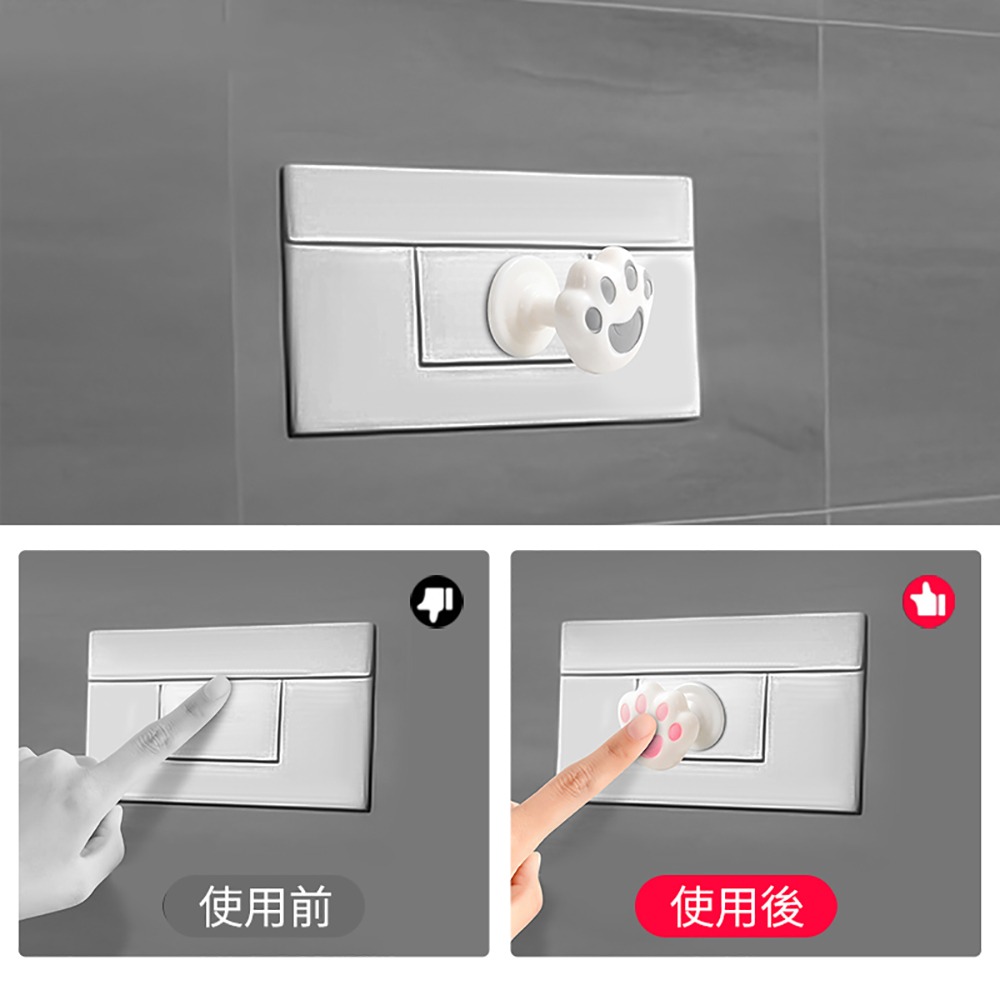 使用前

使用後