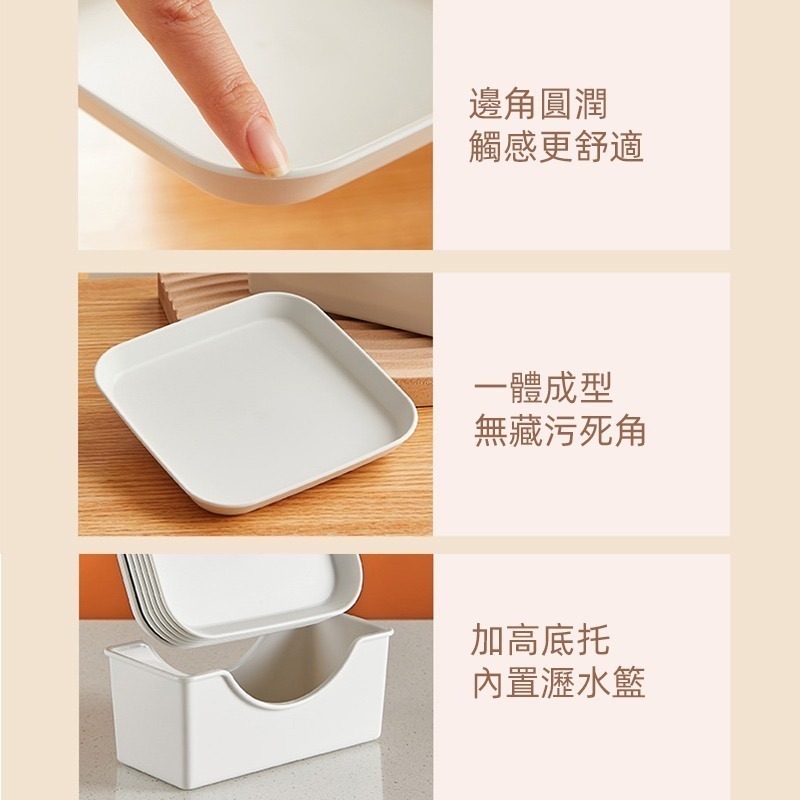 邊角圓潤
觸感更舒適

一體成型
無藏污死角

加高底托
內置瀝水籃