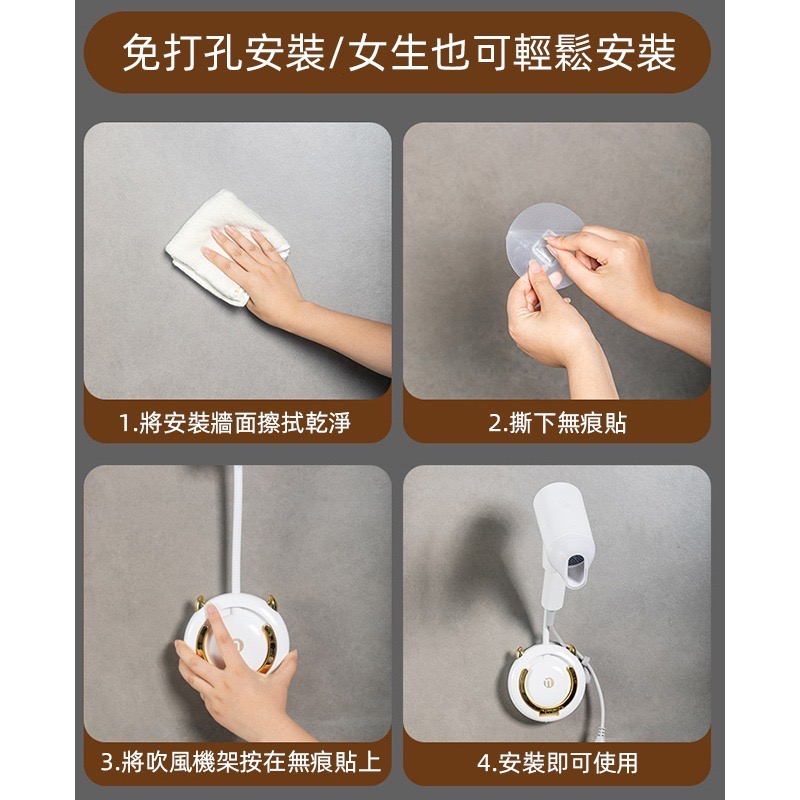 免打孔安裝/女生也可輕鬆安裝

1.將安裝牆面擦拭乾淨

2.撕下無痕貼

3.將吹風機架按在無痕貼上

4.安裝即可使用