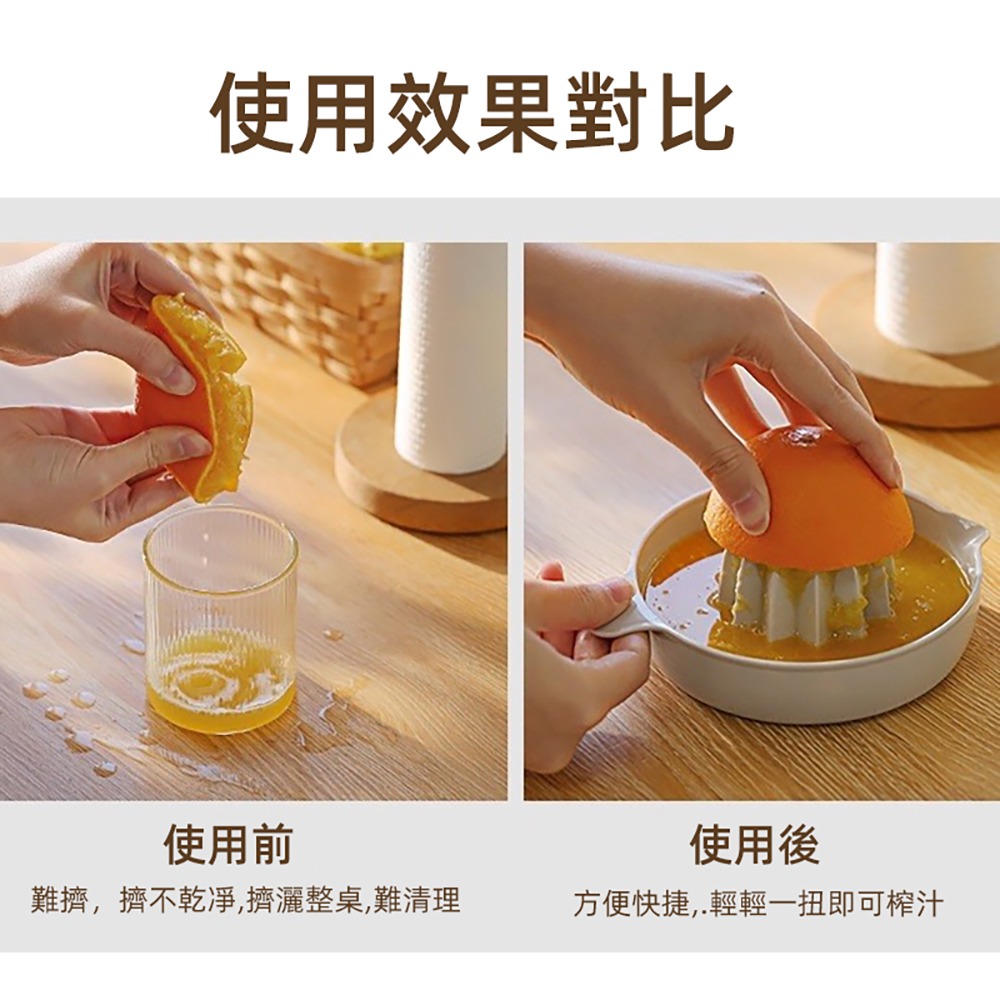 使用效果對比

使用前

難擠，擠不乾淨,擠灑整桌,難清理

使用後

方便快捷,.輕輕一扭即可榨汁