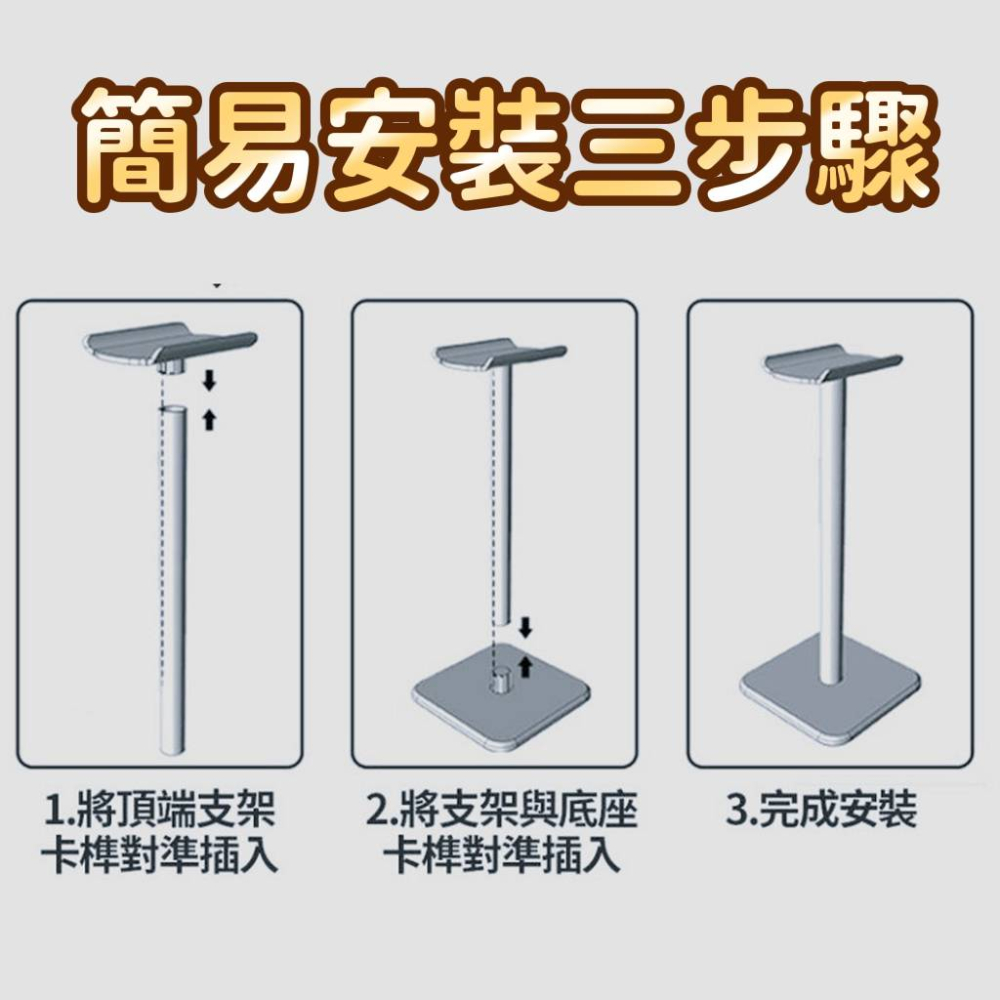 簡易安裝三步驟

1.將頂端支架卡榫對準插入

2.將支架與底座卡榫對準插入

3.完成安裝