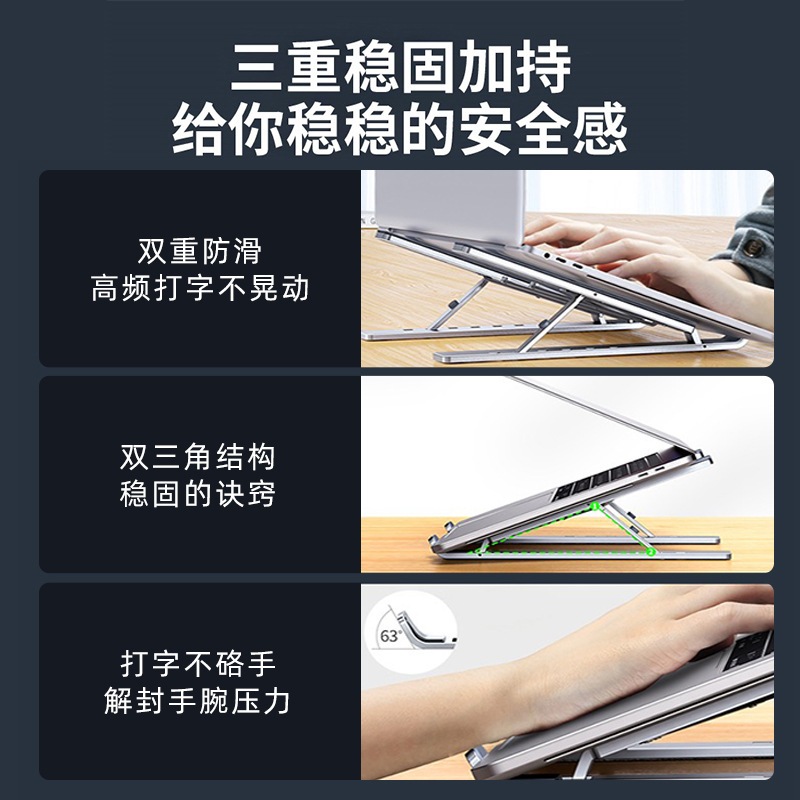 三重稳固加持
给你稳稳的安全感

双重防滑
高频打字不晃动

双三角结构
稳固的诀窍

1

2

打字不硌手
解封手腕压力

63°